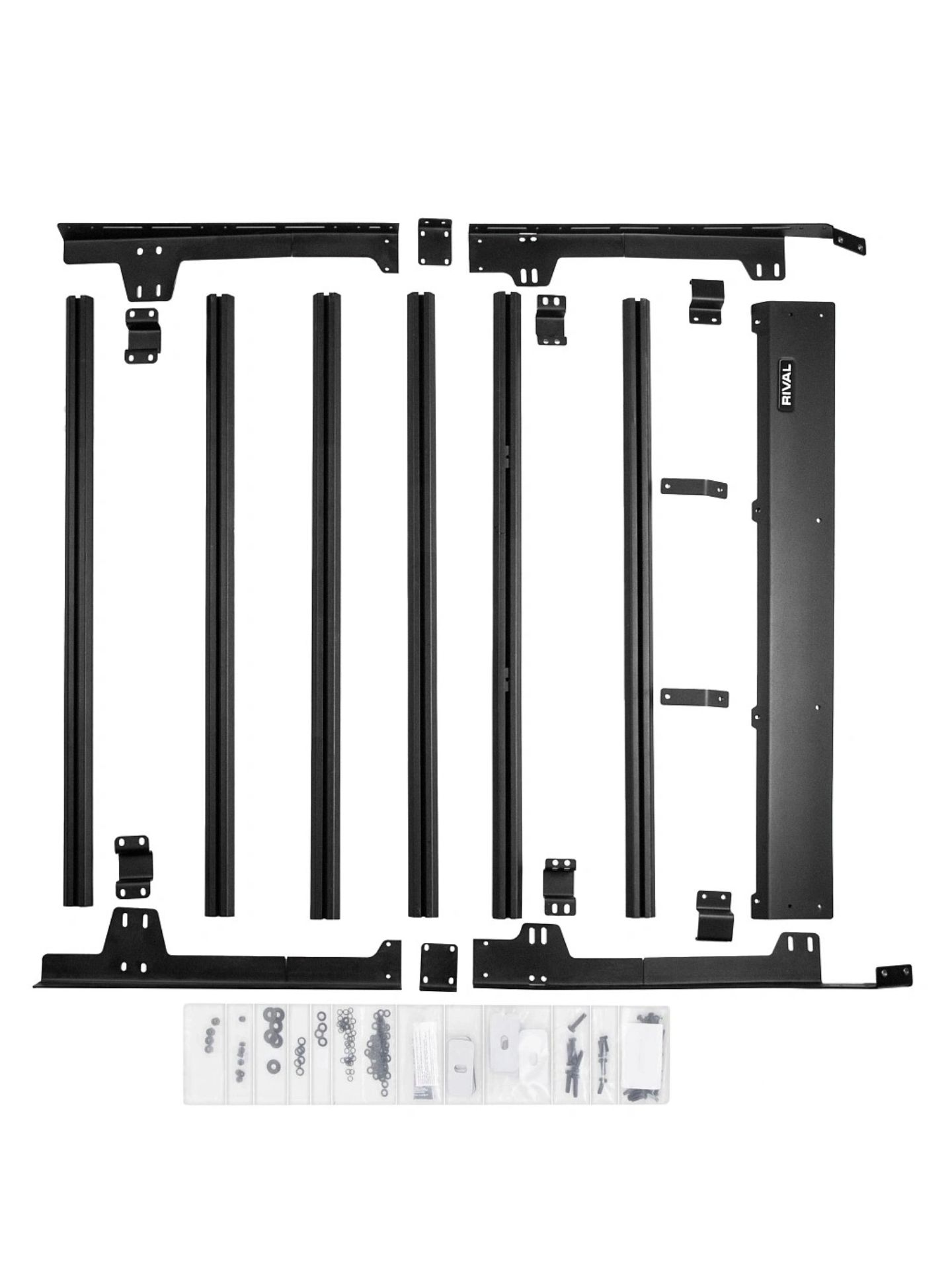 RIVAL