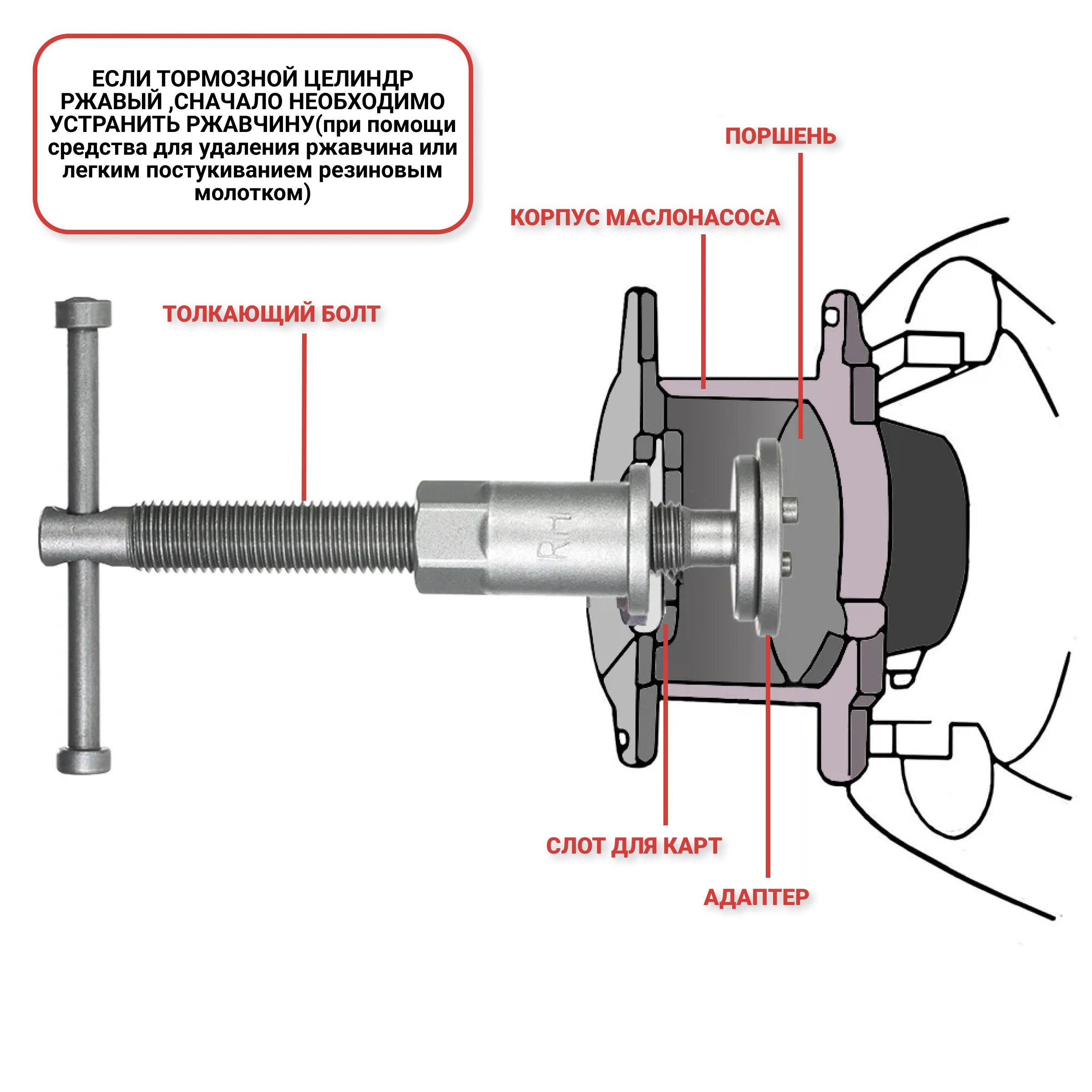 ЕСЛИ ТОРМОЗНОЙ ЦЕЛИНДР РЖАВЫЙ ,СНАЧАЛО НЕОБХОДИМО УСТРАНИТЬ РЖАВЧИНУ(при помощи средства для удаления ржавчина или легким постукиванием резиновым молотком)

ПОРШЕНЬ

КОРПУС МАСЛОНАСОСА

ТОЛКАЮЩИЙ БОЛТ

RH

СЛОТ ДЛЯ КАРТ

АДАПТЕР