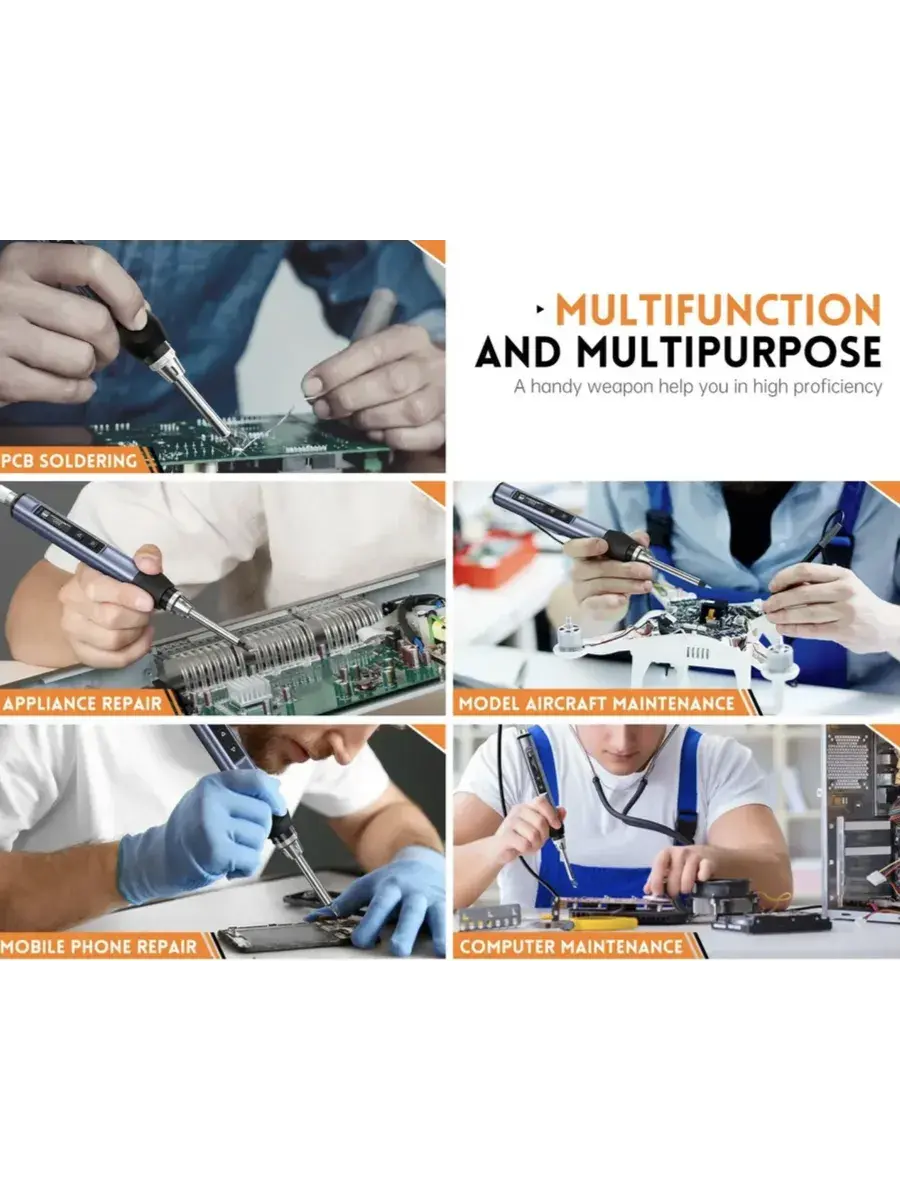 MULTIFUNCTION
AND MULTIPURPOSE
A handy weapon help you in high proficiency

PCB SOLDERING

APPLIANCE REPAIR

MODEL AIRCRAFT MAINTENANCE

MOBILE PHONE REPAIR

COMPUTER MAINTENANCE