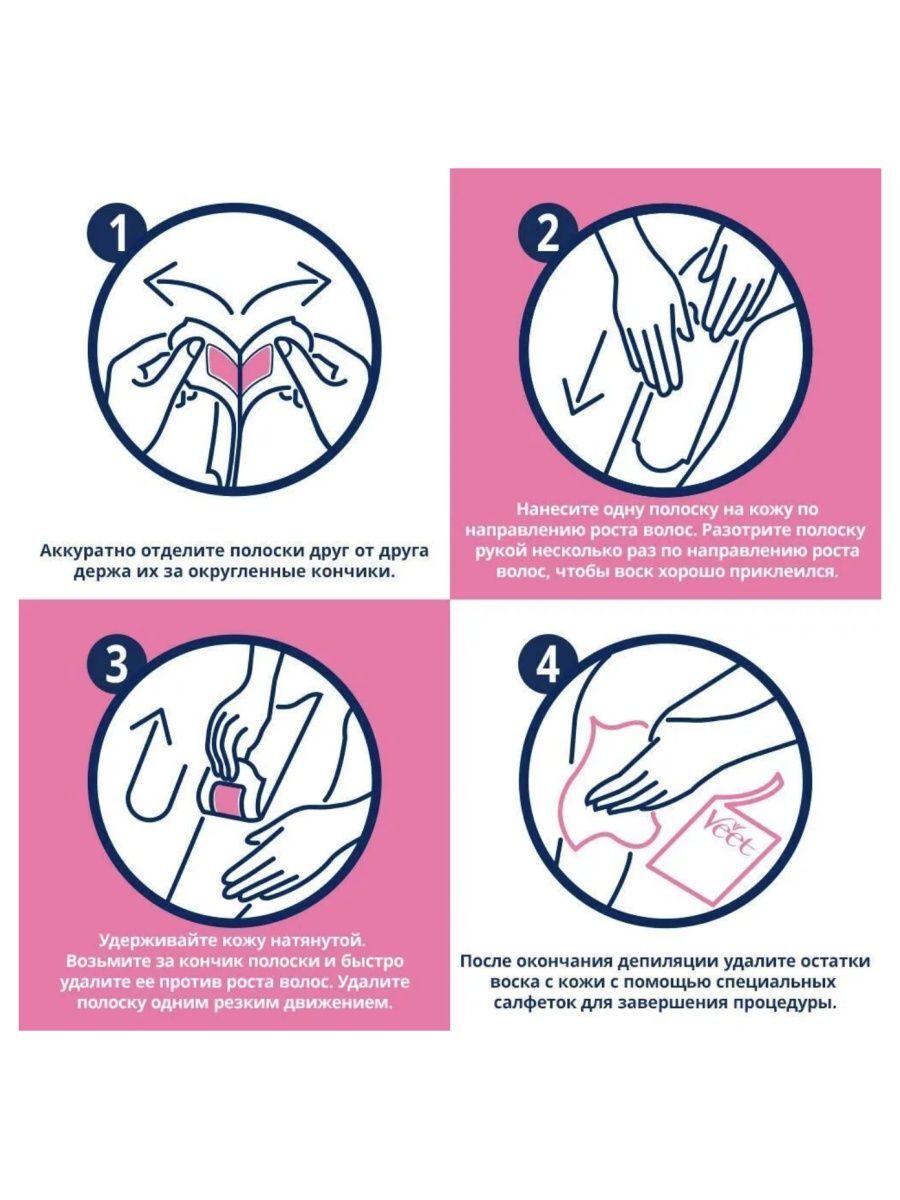 1

Аккуратно отделите полоски друг от друга держа их за округленные кончики.

2

Нанесите одну полоску на кожу по направлению роста волос. Разотрите полоску рукой несколько раз по направлению роста волос, чтобы воск хорошо приклеился.

3

Удерживайте кожу натянутой. Возьмите за кончик полоски и быстро удалите ее против роста волос. Удалите полоску одним резким движением.

4

Veet

После окончания депиляции удалите остатки воска с кожи с помощью специальных салфеток для завершения процедуры.