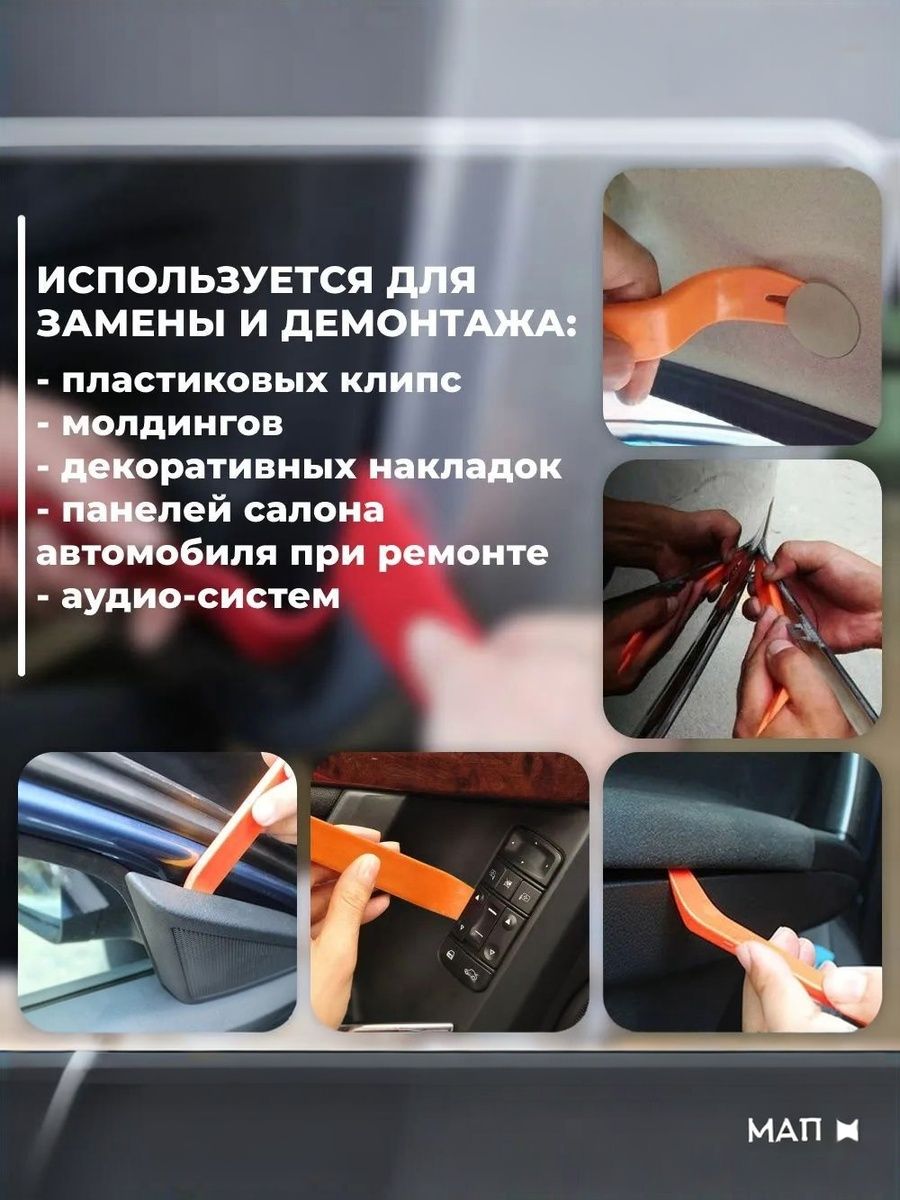 ИСПОЛЬЗУЕТСЯ ДЛЯ ЗАМЕНЫ И ДЕМОНТАЖА:
- пластиковых клипс
- молдингов
- декоративных накладок
- панелей салона автомобиля при ремонте
- аудио-систем

МАП