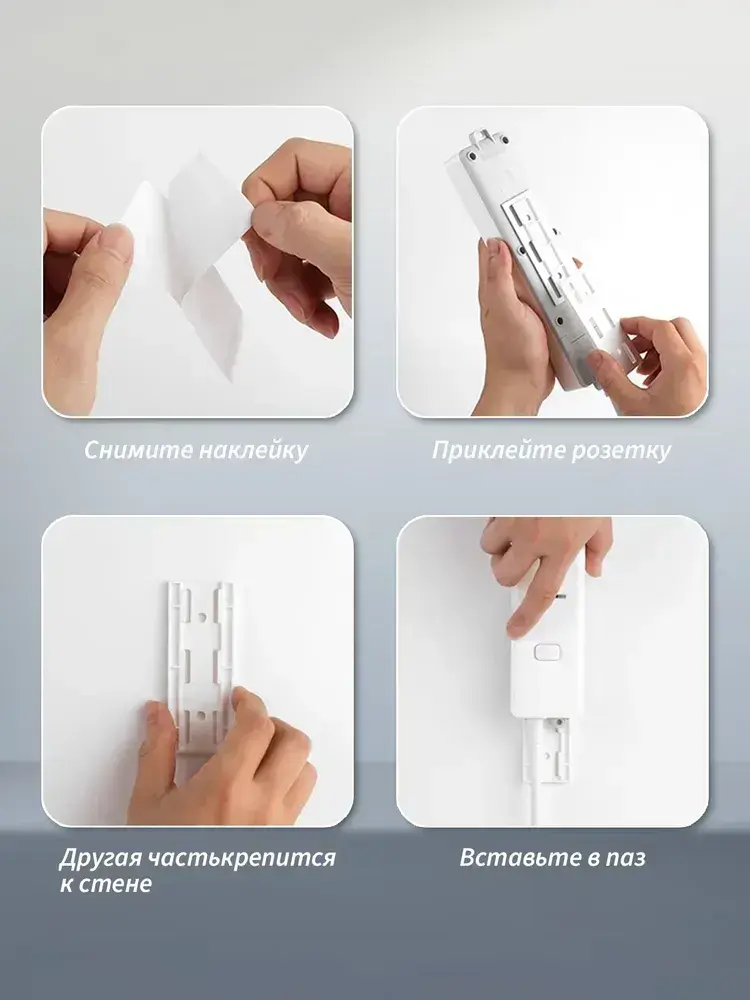 Снимите наклейку

Приклейте розетку

Другая частькрепится к стене

Вставьте в паз