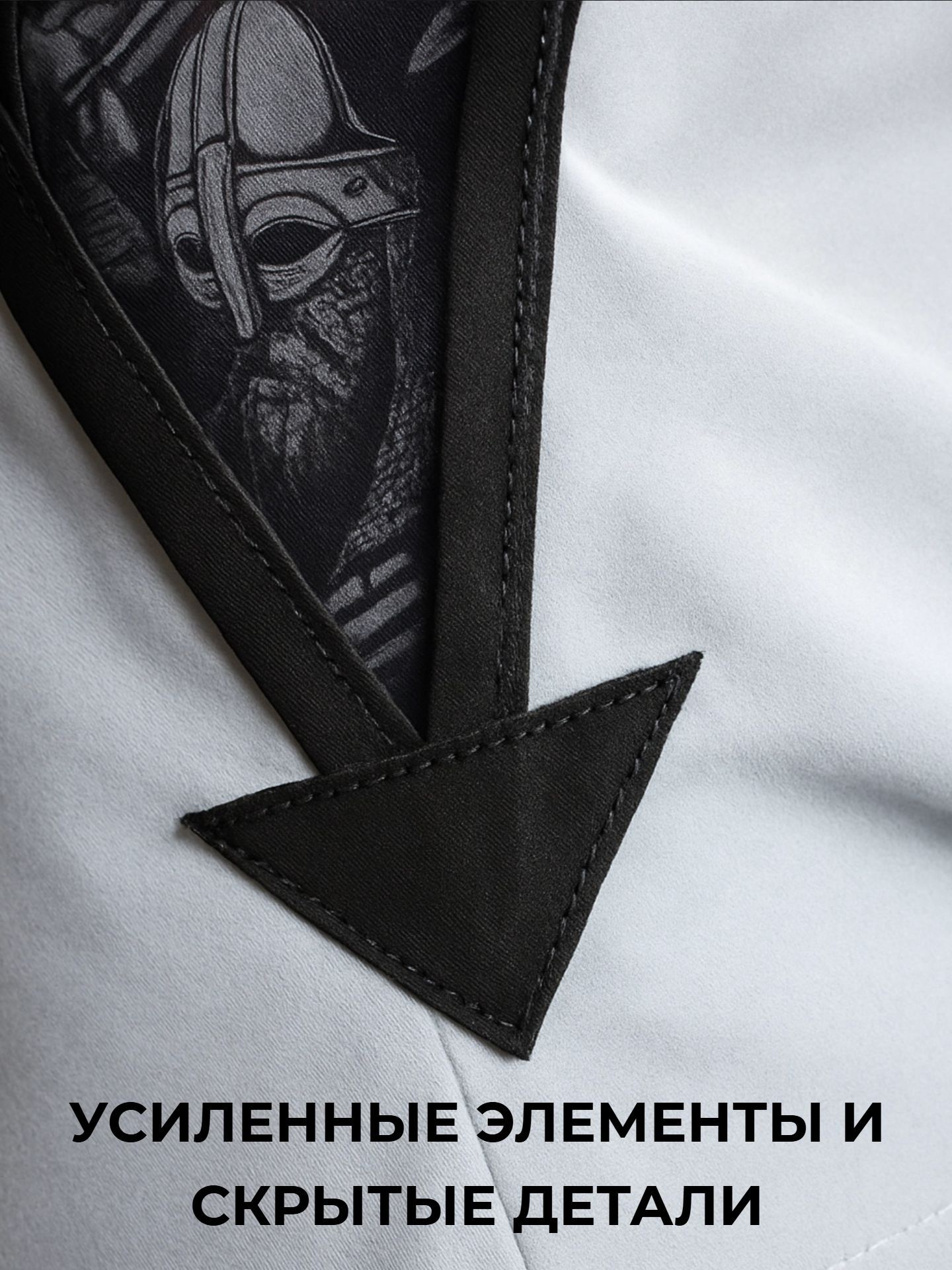 УСИЛЕННЫЕ ЭЛЕМЕНТЫ И СКРЫТЫЕ ДЕТАЛИ