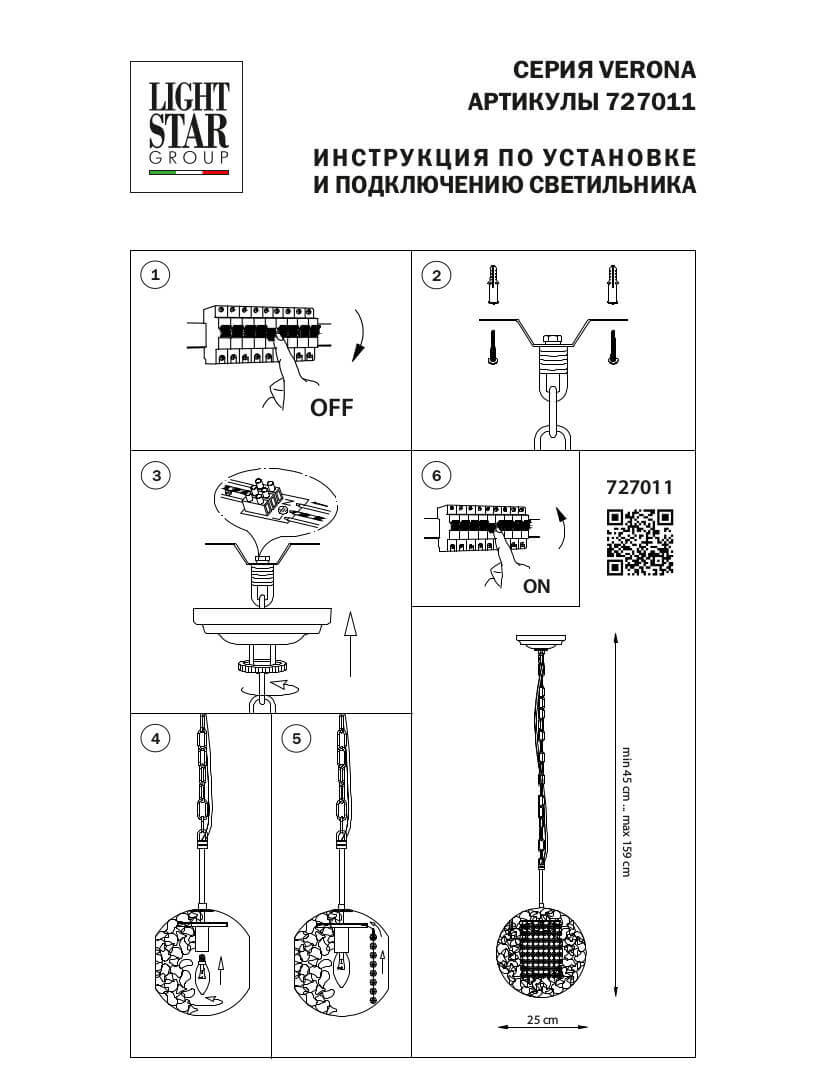 LIGHT STAR GROUP

СЕРИЯ VERONA
АРТИКУЛЫ 727011

ИНСТРУКЦИЯ ПО УСТАНОВКЕ
И ПОДКЛЮЧЕНИЮ СВЕТИЛЬНИКА

1

OFF

2

3

6

ON

727011

4

5

min 45 cm ... max 159 cm

25 cm