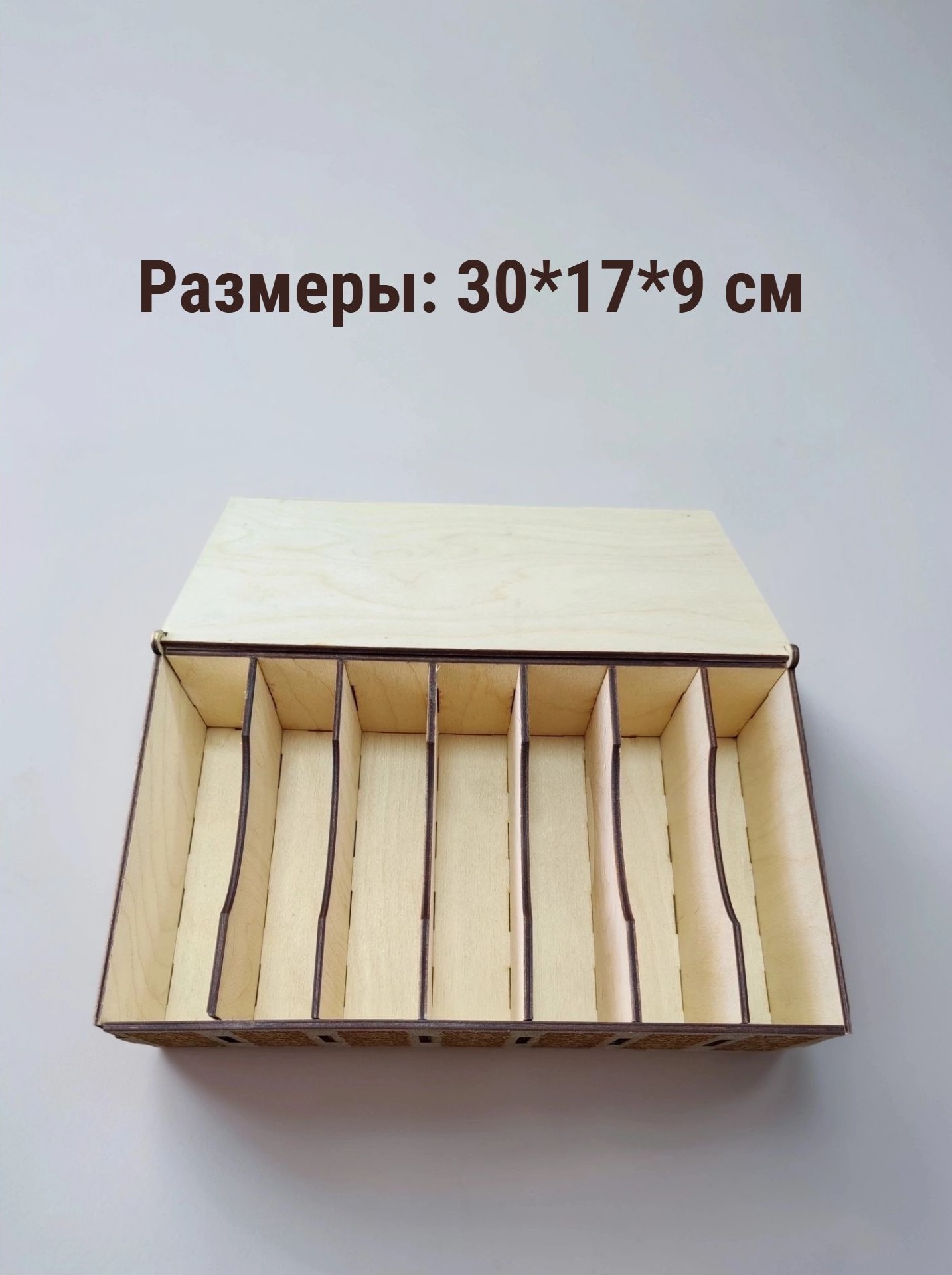 Размеры: 30*17*9 см