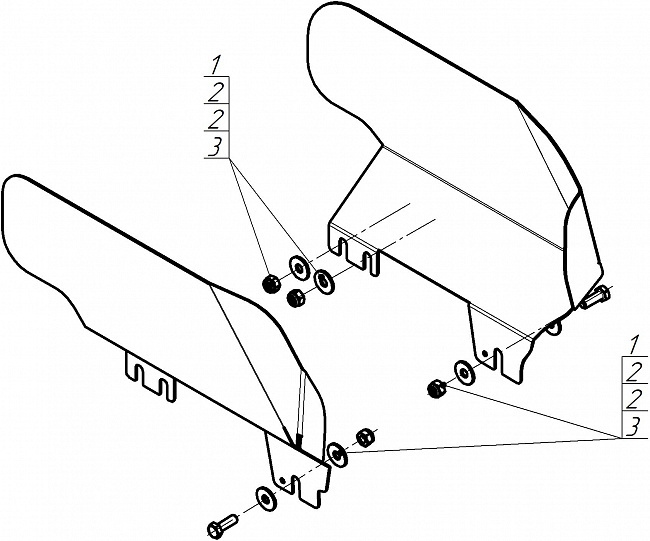 1
2
2
3

1
2
2
3