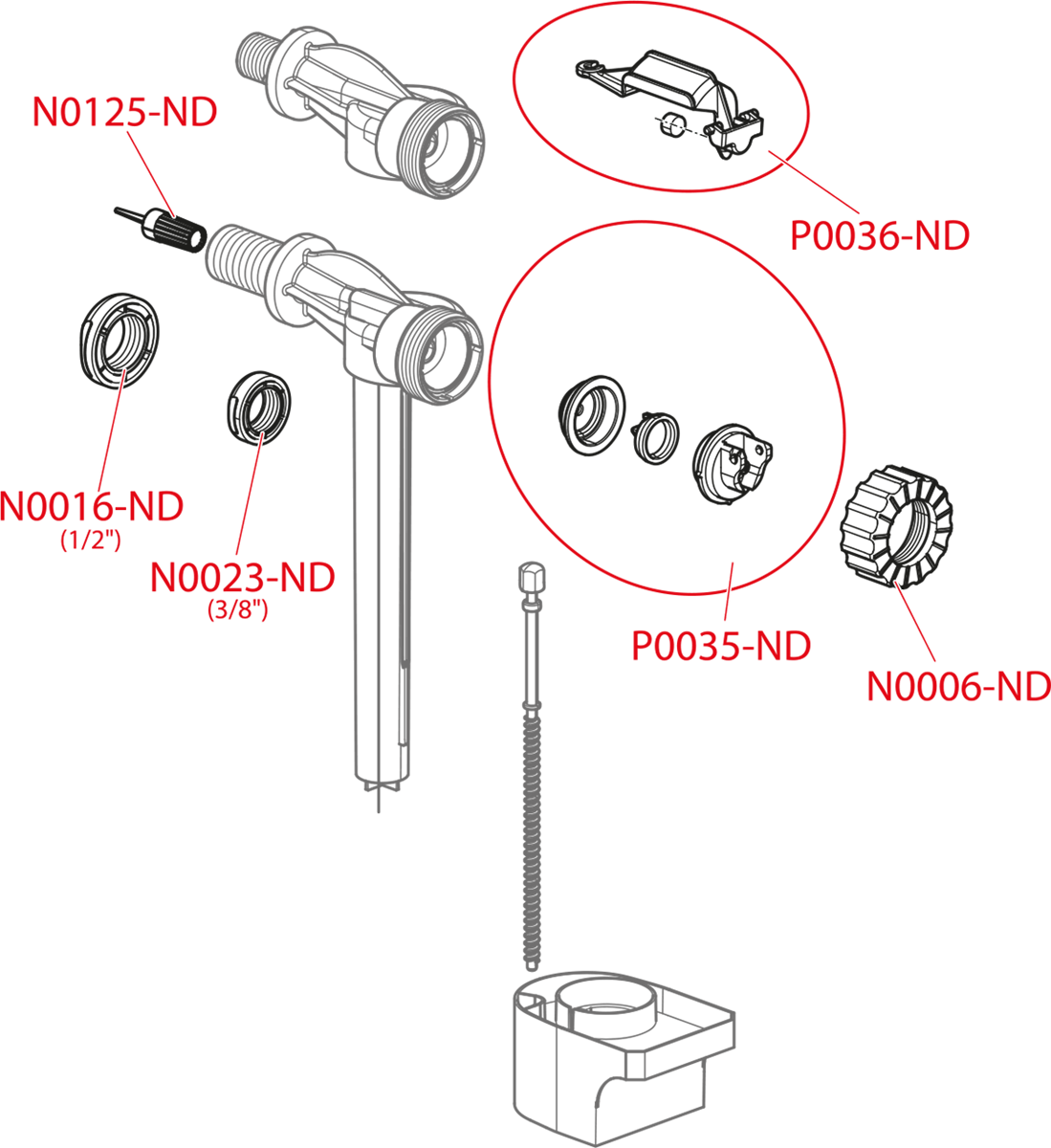 N0125-ND

P0036-ND

N0016-ND
(1/2")

N0023-ND
(3/8")

P0035-ND

N0006-ND