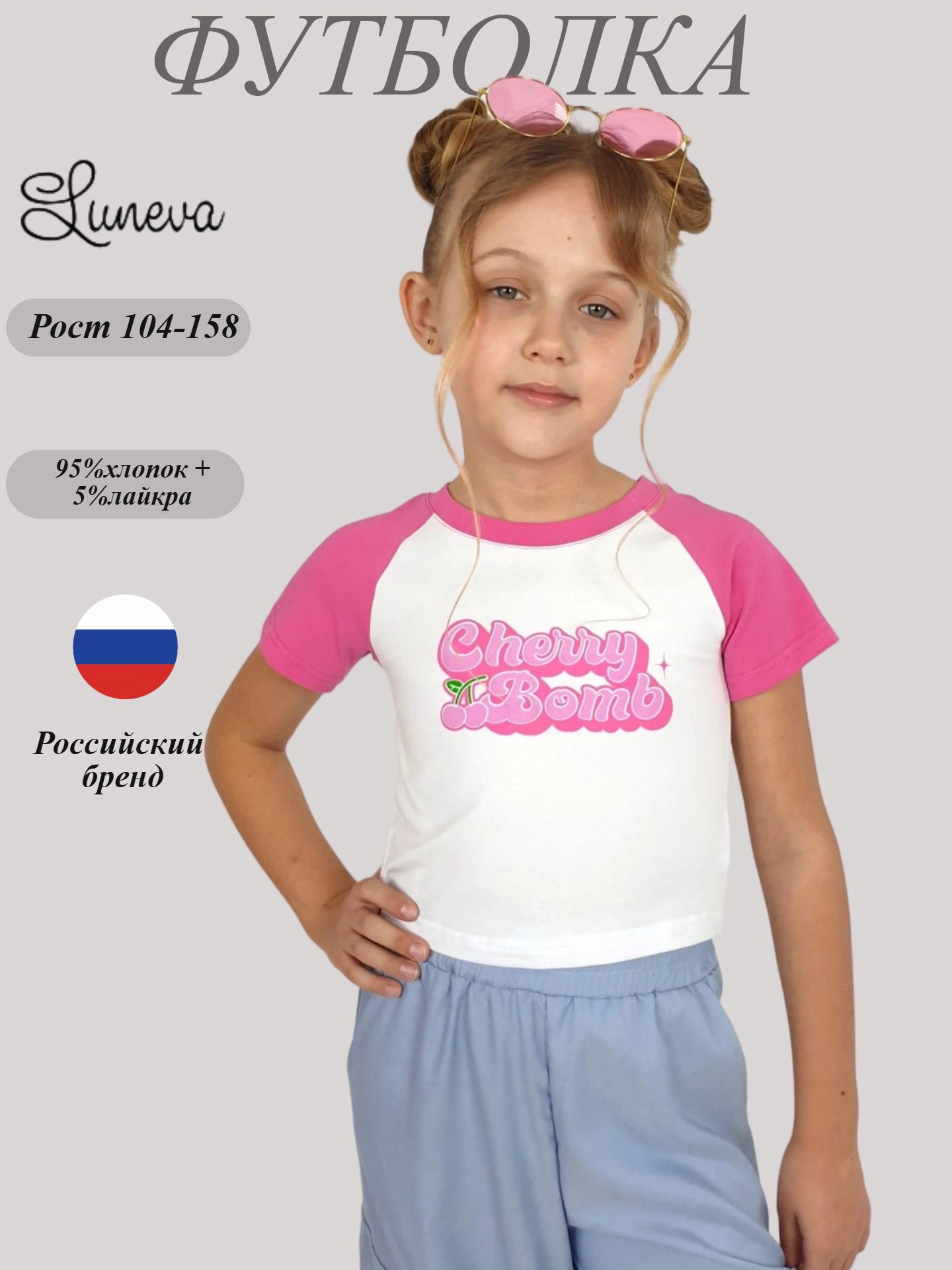 ФУТБОЛКА

Luneva

Рост 104-158

95%хлопок +
5%лайкра

Российский
бренд

Cherry
Bomb