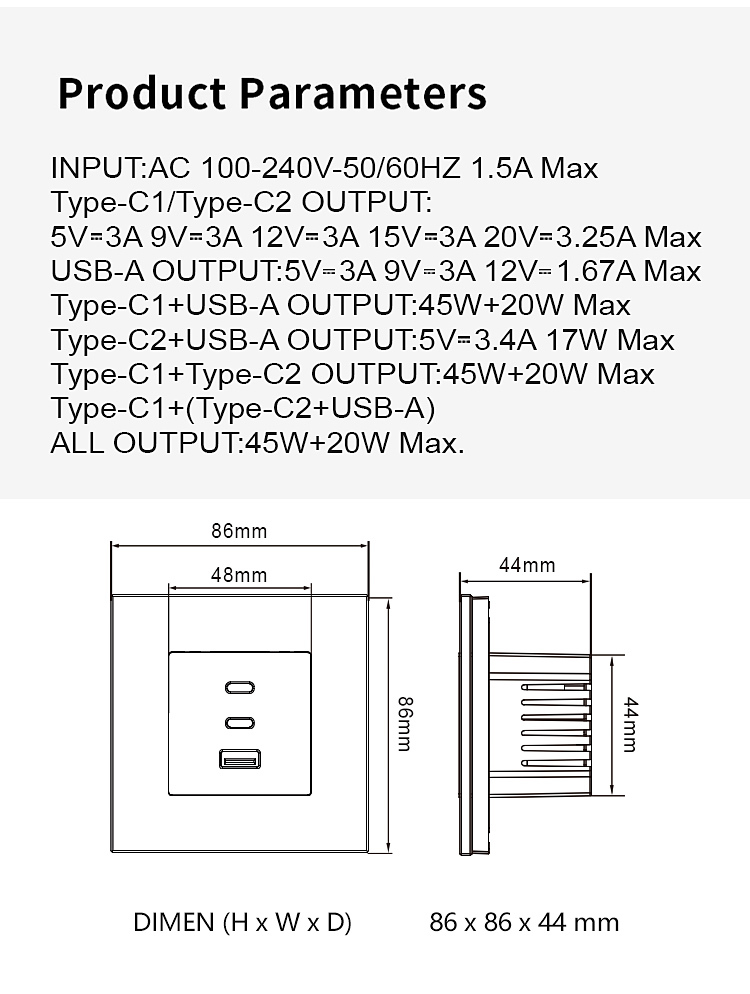 Product Parameters

INPUT:AC 100-240V-50/60HZ 1.5A Max
Type-C1/Type-C2 OUTPUT:
5V⎓3A 9V⎓3A 12V⎓3A 15V⎓3A 20V⎓3.25A Max
USB-A OUTPUT:5V⎓3A 9V⎓3A 12V⎓1.67A Max
Type-C1+USB-A OUTPUT:45W+20W Max
Type-C2+USB-A OUTPUT:5V⎓3.4A 17W Max
Type-C1+Type-C2 OUTPUT:45W+20W Max
Type-C1+(Type-C2+USB-A)
ALL OUTPUT:45W+20W Max.

86mm
48mm
86mm
44mm
44mm

DIMEN (H x W x D) 86 x 86 x 44 mm