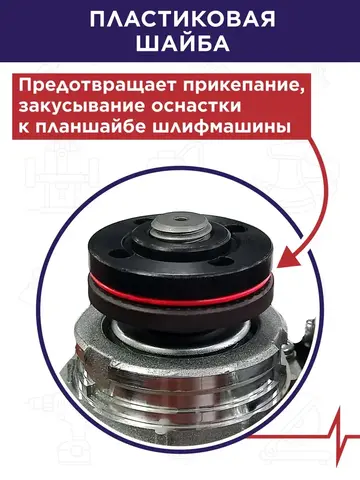 ПЛАСТИКОВАЯ ШАЙБА

Предотвращает прикепание, закусывание оснастки к планшайбе шлифмашины