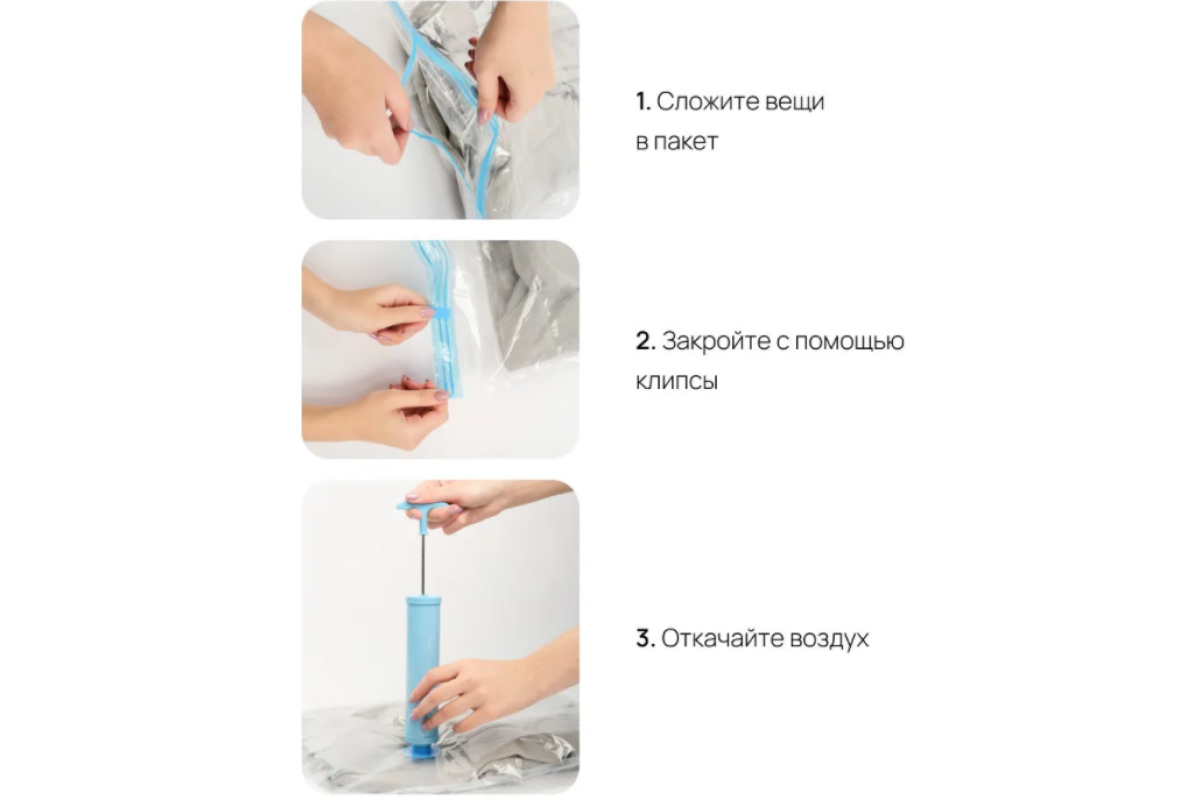 1. Сложите вещи в пакет

2. Закройте с помощью клипсы

3. Откачайте воздух