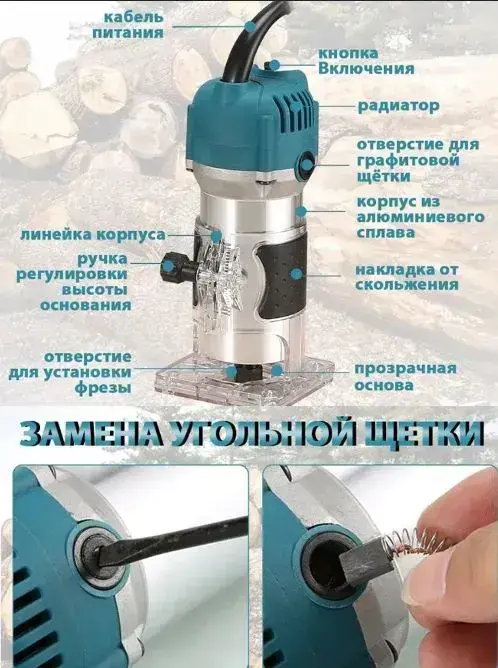 кабель питания

кнопка Включения

радиатор

отверстие для графитовой щётки

корпус из алюминиевого сплава

линейка корпуса

ручка регулировки высоты основания

накладка от скольжения

отверстие для установки фрезы

прозрачная основа

ЗАМЕНА УГОЛЬНОЙ ЩЕТКИ