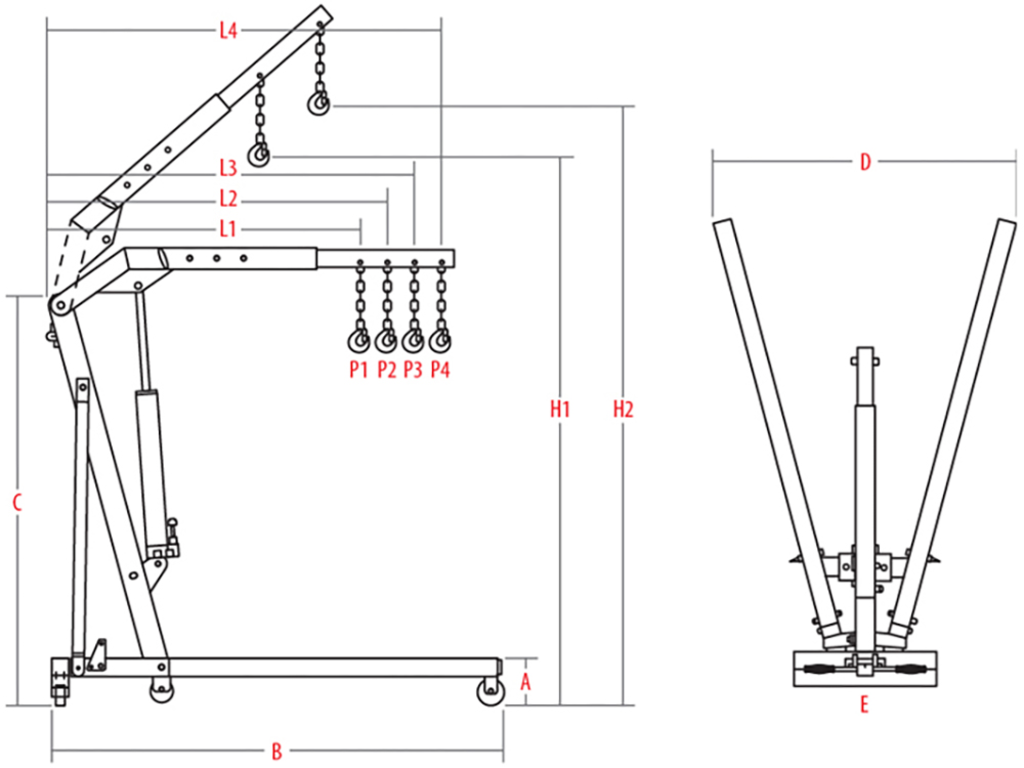 L4
L3
L2
L1
P1 P2 P3 P4
H1
H2
C
A
B
D
E