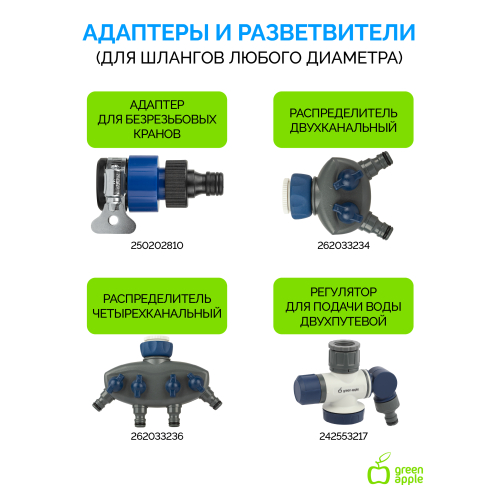 АДАПТЕРЫ И РАЗВЕТВИТЕЛИ
(ДЛЯ ШЛАНГОВ ЛЮБОГО ДИАМЕТРА)

АДАПТЕР ДЛЯ БЕЗРЕЗЬБОВЫХ КРАНОВ

250202810

РАСПРЕДЕЛИТЕЛЬ ДВУХКАНАЛЬНЫЙ

262033234

РАСПРЕДЕЛИТЕЛЬ ЧЕТЫРЕХКАНАЛЬНЫЙ

262033236

РЕГУЛЯТОР ДЛЯ ПОДАЧИ ВОДЫ ДВУХПУТЕВОЙ

green apple

242553217

green apple