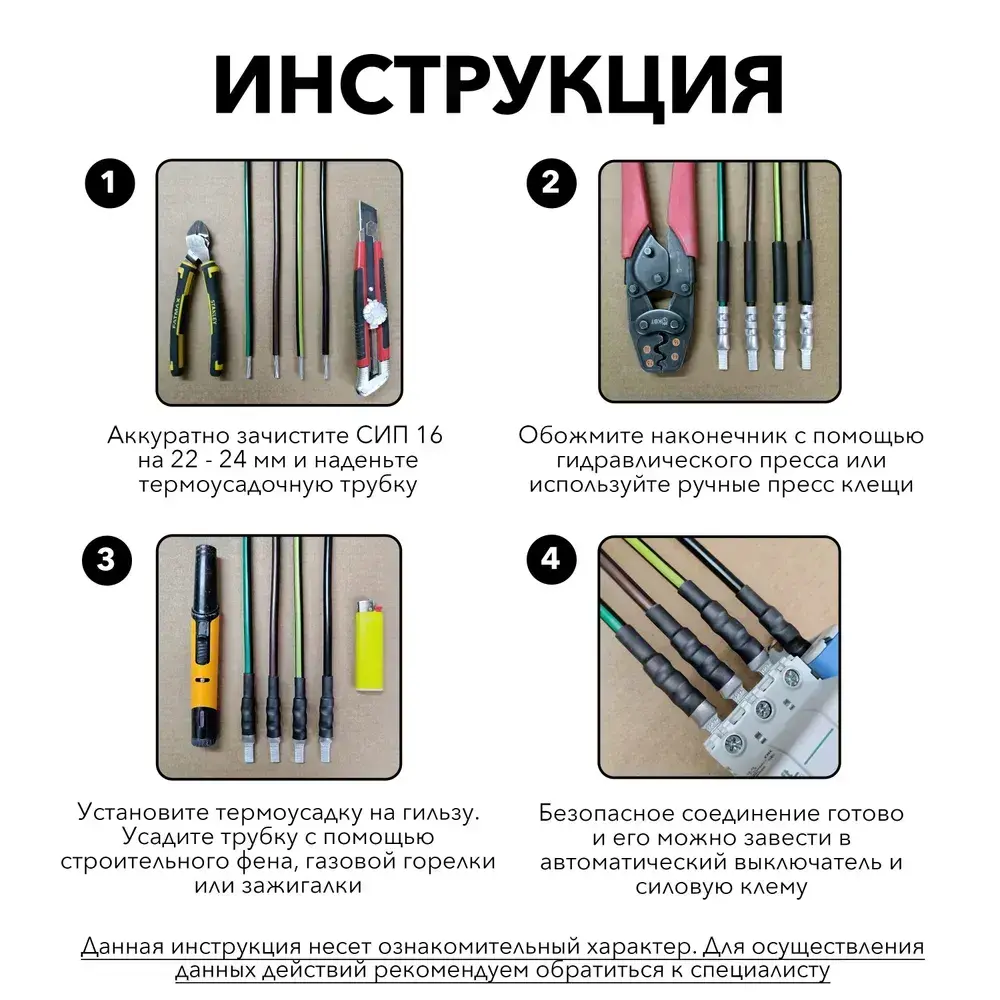 ИНСТРУКЦИЯ

1

Аккуратно зачистите СИП 16 на 22 - 24 мм и наденьте термоусадочную трубку

2

Обожмите наконечник с помощью гидравлического пресса или используйте ручные пресс клещи

3

Установите термоусадку на гильзу. Усадите трубку с помощью строительного фена, газовой горелки или зажигалки

4

Безопасное соединение готово и его можно завести в автоматический выключатель и силовую клему

Данная инструкция несет ознакомительный характер. Для осуществления данных действий рекомендуем обратиться к специалисту