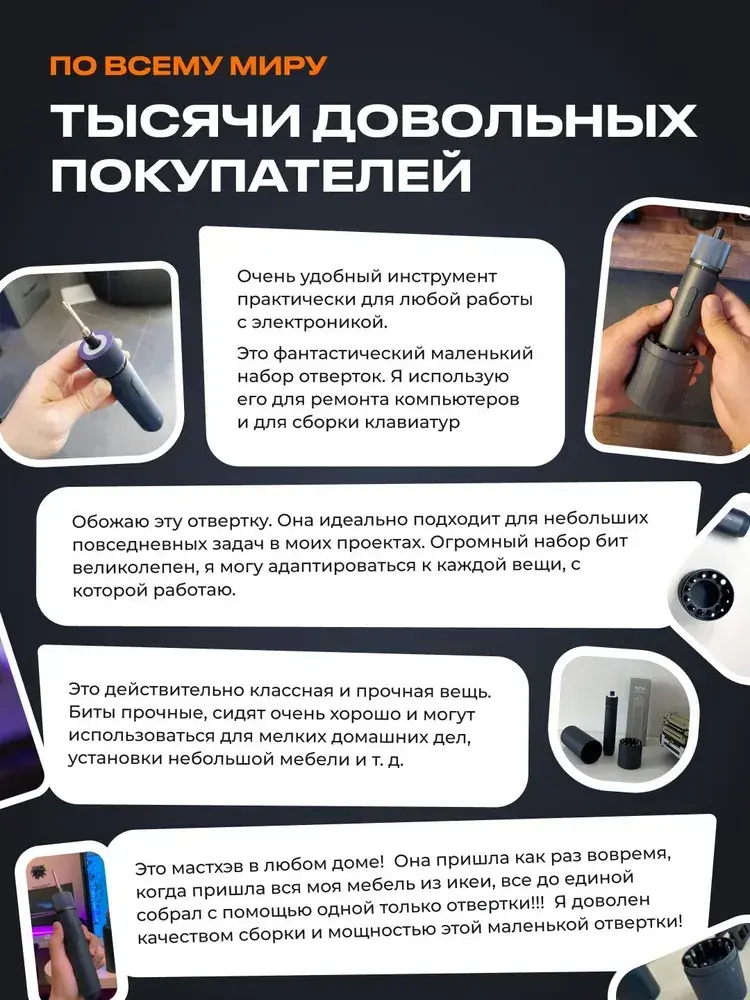 ПО ВСЕМУ МИРУ

ТЫСЯЧИ ДОВОЛЬНЫХ ПОКУПАТЕЛЕЙ

Очень удобный инструмент практически для любой работы с электроникой.

Это фантастический маленький набор отверток. Я использую его для ремонта компьютеров и для сборки клавиатур

Обожаю эту отвертку. Она идеально подходит для небольших повседневных задач в моих проектах. Огромный набор бит великолепен, я могу адаптироваться к каждой вещи, с которой работаю.

Это действительно классная и прочная вещь. Биты прочные, сидят очень хорошо и могут использоваться для мелких домашних дел, установки небольшой мебели и т. д.

Это мастхэв в любом доме! Она пришла как раз вовремя, когда пришла вся моя мебель из икеи, все до единой собрал с помощью одной только отвертки!!! Я доволен качеством сборки и мощностью этой маленькой отвертки!