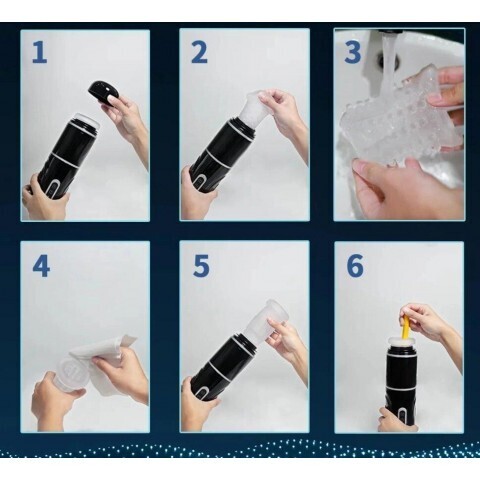 1

2

3

4

5

6