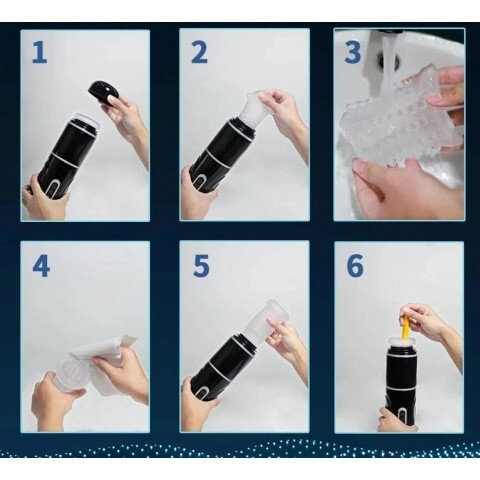 1

2

3

4

5

6