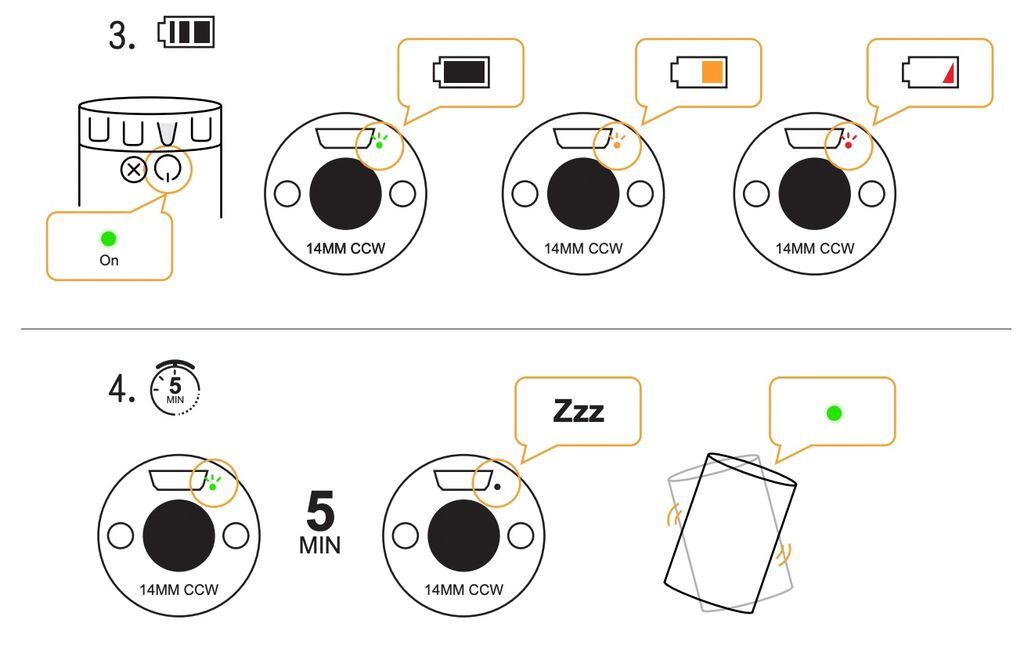 3.

On

14MM CCW

14MM CCW

14MM CCW

4. 5 MIN

14MM CCW

5 MIN

Zzz

14MM CCW