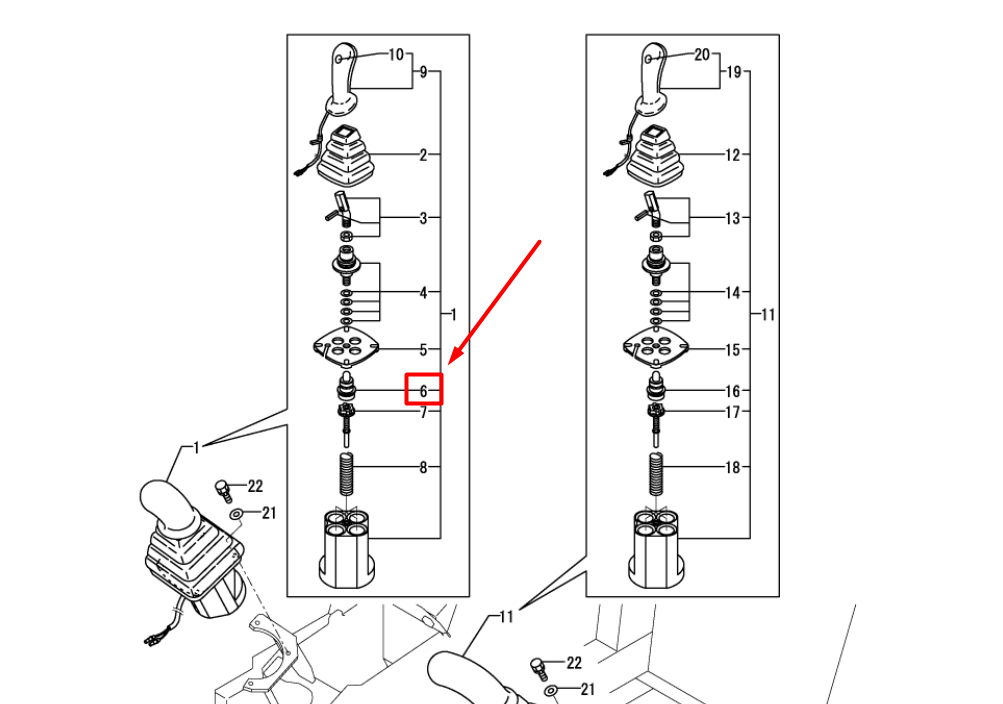 10
9
2
3
4
1
5
6
7
8
1
22
21
20
19
12
13
14
11
15
16
17
18
11
22
21