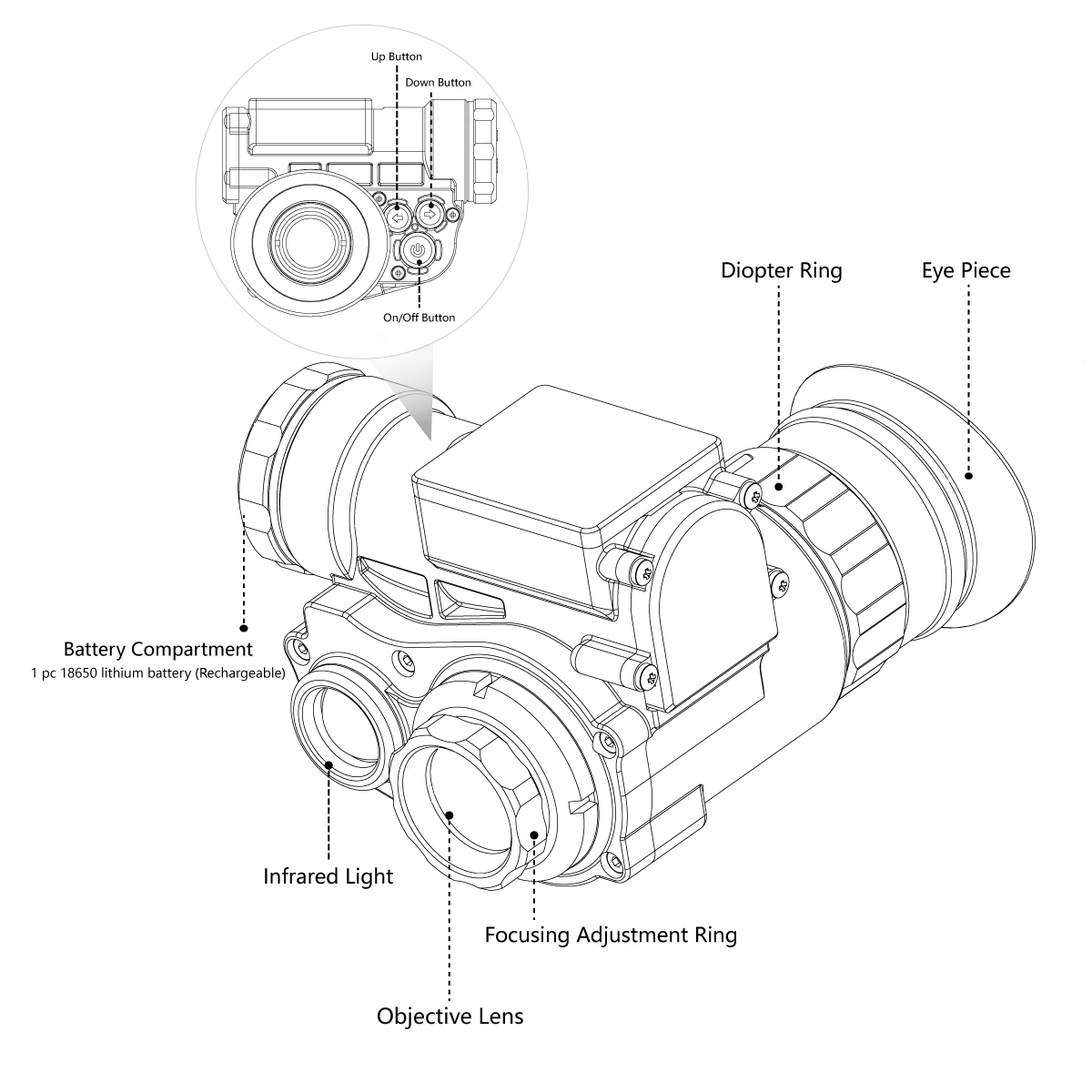 Up Button

Down Button

On/Off Button

Diopter Ring

Eye Piece

Battery Compartment
1 pc 18650 lithium battery (Rechargeable)

Infrared Light

Focusing Adjustment Ring

Objective Lens