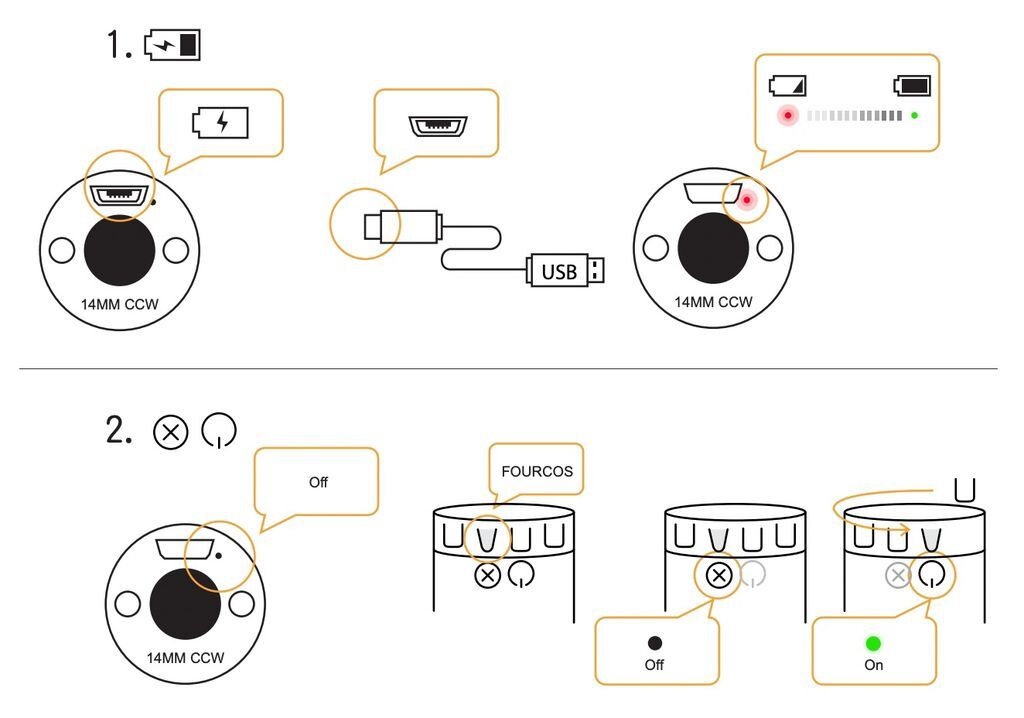 1.

14MM CCW

USB

14MM CCW

2.

Off

14MM CCW

FOURCOS

Off

On