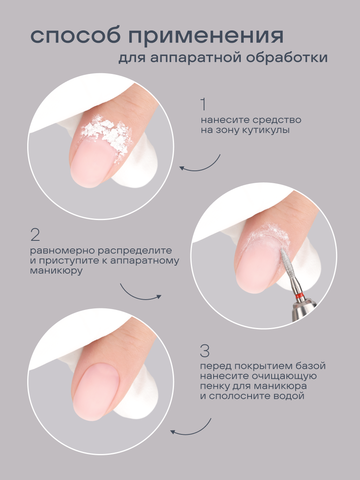 способ применения
для аппаратной обработки

1
нанесите средство на зону кутикулы

2
равномерно распределите и приступите к аппаратному маникюру

3
перед покрытием базой нанесите очищающую пенку для маникюра и сполосните водой