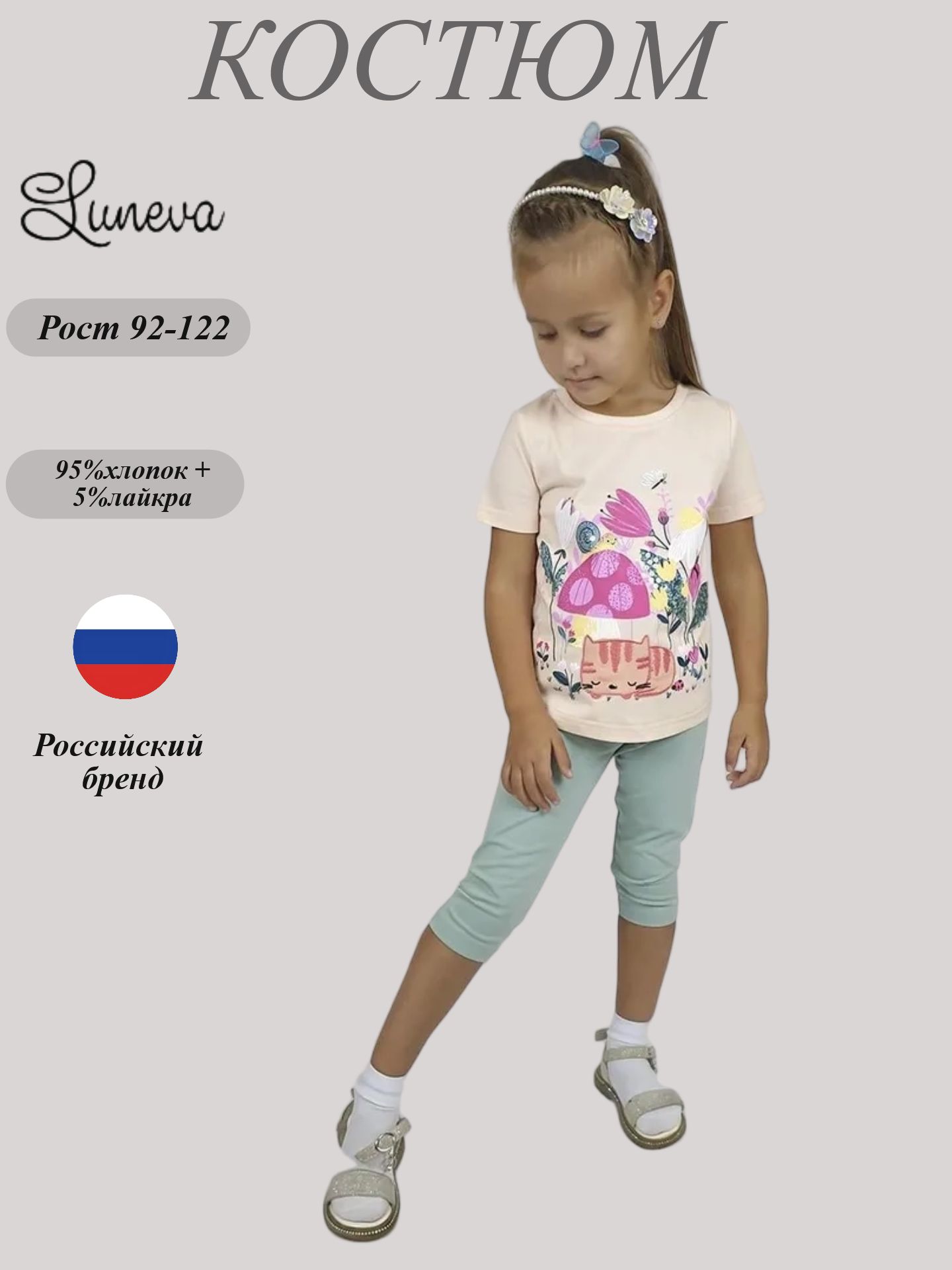 КОСТЮМ

Luneva

Рост 92-122

95%хлопок + 5%лайкра

Российский бренд