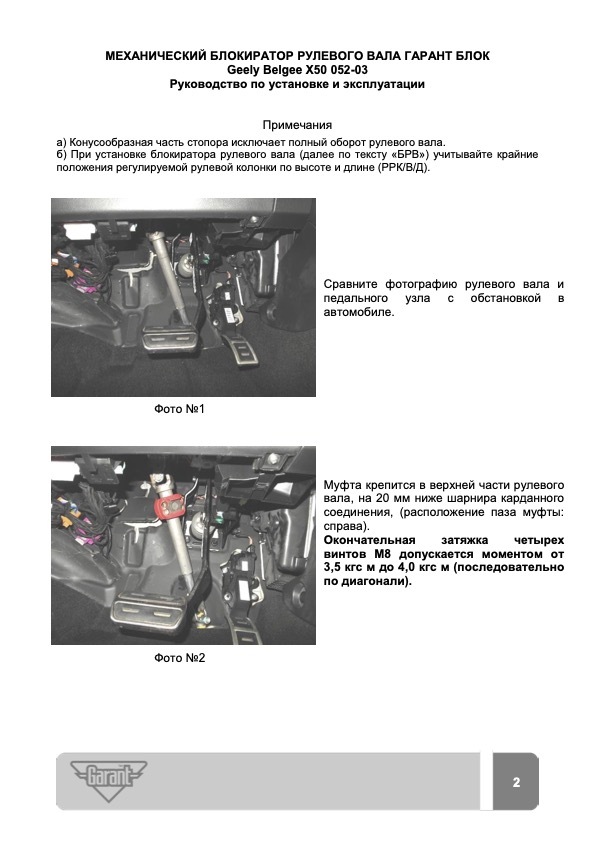 МЕХАНИЧЕСКИЙ БЛОКИРАТОР РУЛЕВОГО ВАЛА ГАРАНТ БЛОК
Geely Belgee X50 052-03
Руководство по установке и эксплуатации

Примечания
а) Конусообразная часть стопора исключает полный оборот рулевого вала.
б) При установке блокиратора рулевого вала (далее по тексту «БРВ») учитывайте крайние положения регулируемой рулевой колонки по высоте и длине (РРК/В/Д).

Сравните фотографию рулевого вала и педального узла с обстановкой в автомобиле.

Фото №1

Муфта крепится в верхней части рулевого вала, на 20 мм ниже шарнира карданного соединения, (расположение паза муфты: справа).
Окончательная затяжка четырех винтов М8 допускается моментом от 3,5 кгс м до 4,0 кгс м (последовательно по диагонали).

Фото №2

Garant

2