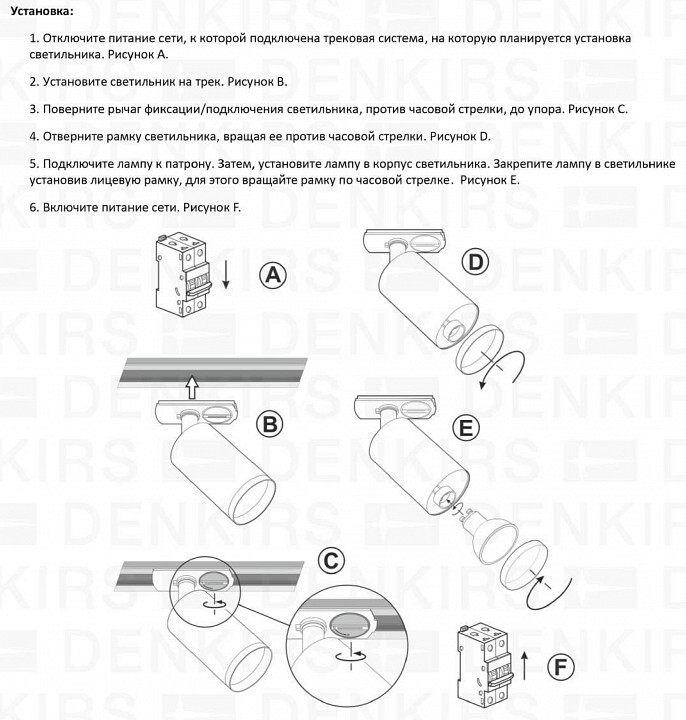 Установка:

1. Отключите питание сети, к которой подключена трековая система, на которую планируется установка светильника. Рисунок А.

2. Установите светильник на трек. Рисунок В.

3. Поверните рычаг фиксации/подключения светильника, против часовой стрелки, до упора. Рисунок С.

4. Отверните рамку светильника, вращая ее против часовой стрелки. Рисунок D.

5. Подключите лампу к патрону. Затем, установите лампу в корпус светильника. Закрепите лампу в светильнике установив лицевую рамку, для этого вращайте рамку по часовой стрелке. Рисунок Е.

6. Включите питание сети. Рисунок F.

A

D

B

E

C

F

DENKIRS