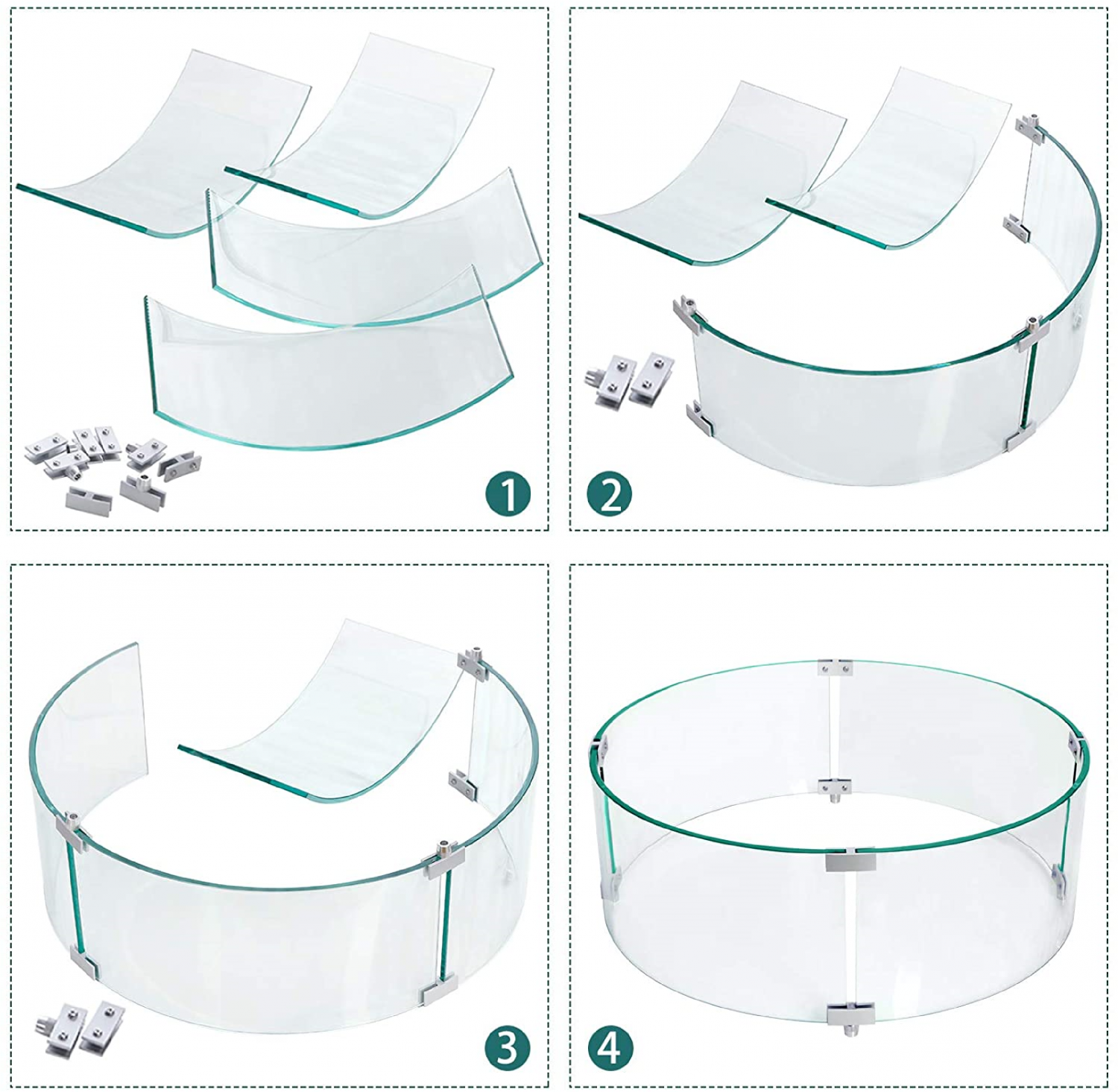 1

2

3

4