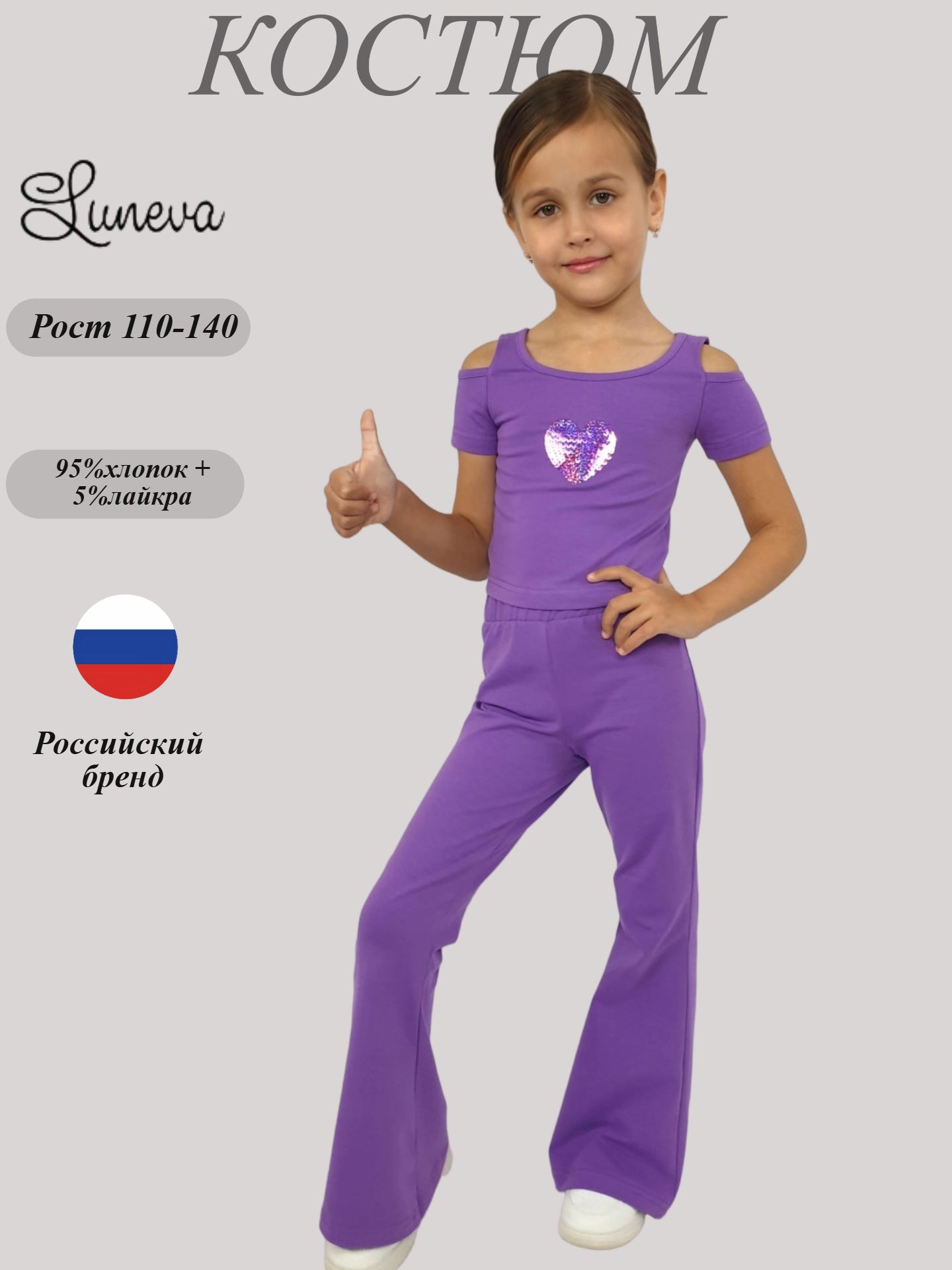 КОСТЮМ

Luneva

Рост 110-140

95%хлопок + 5%лайкра

Российский бренд