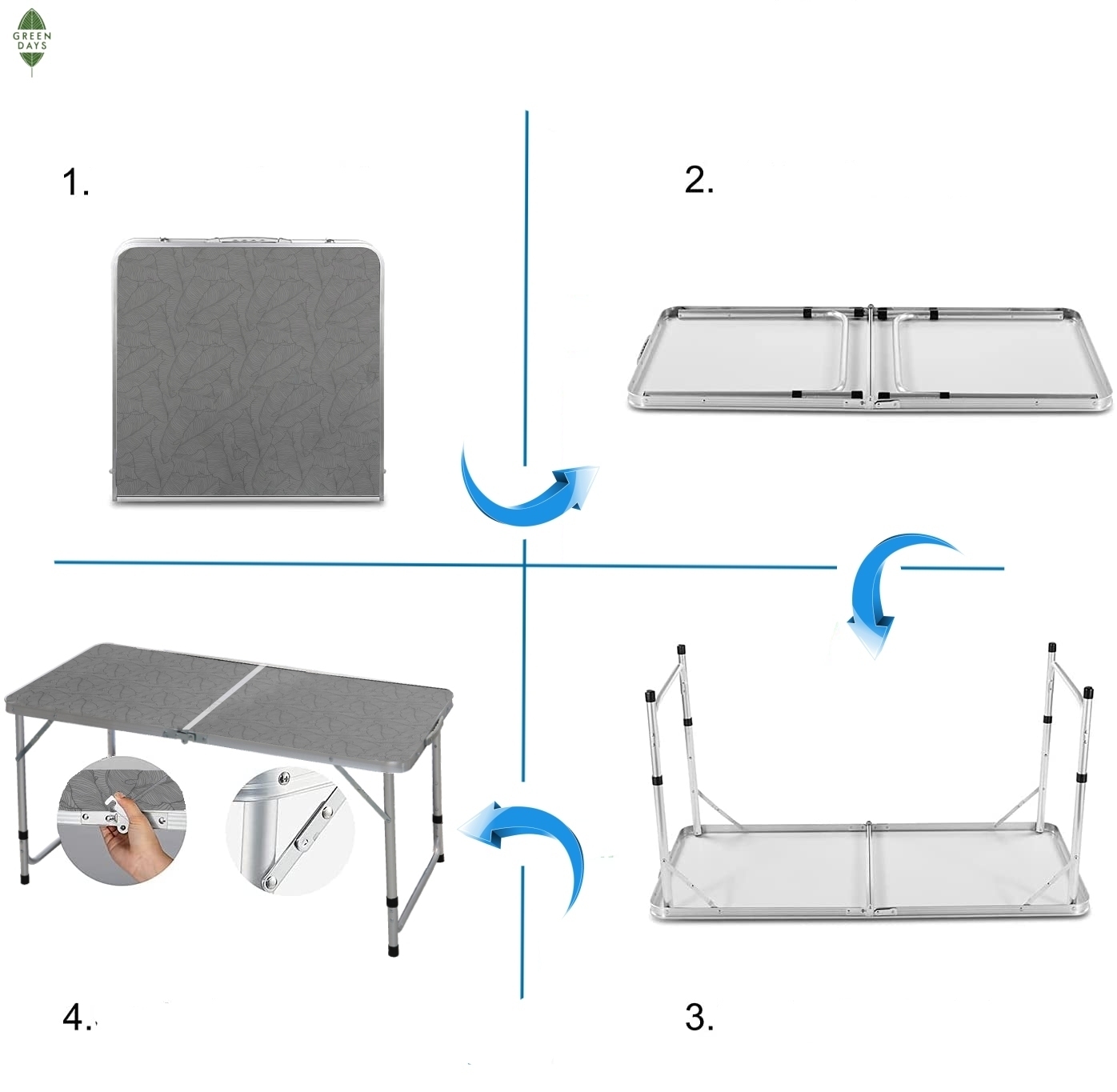 GREEN DAYS

1.

2.

4.

3.