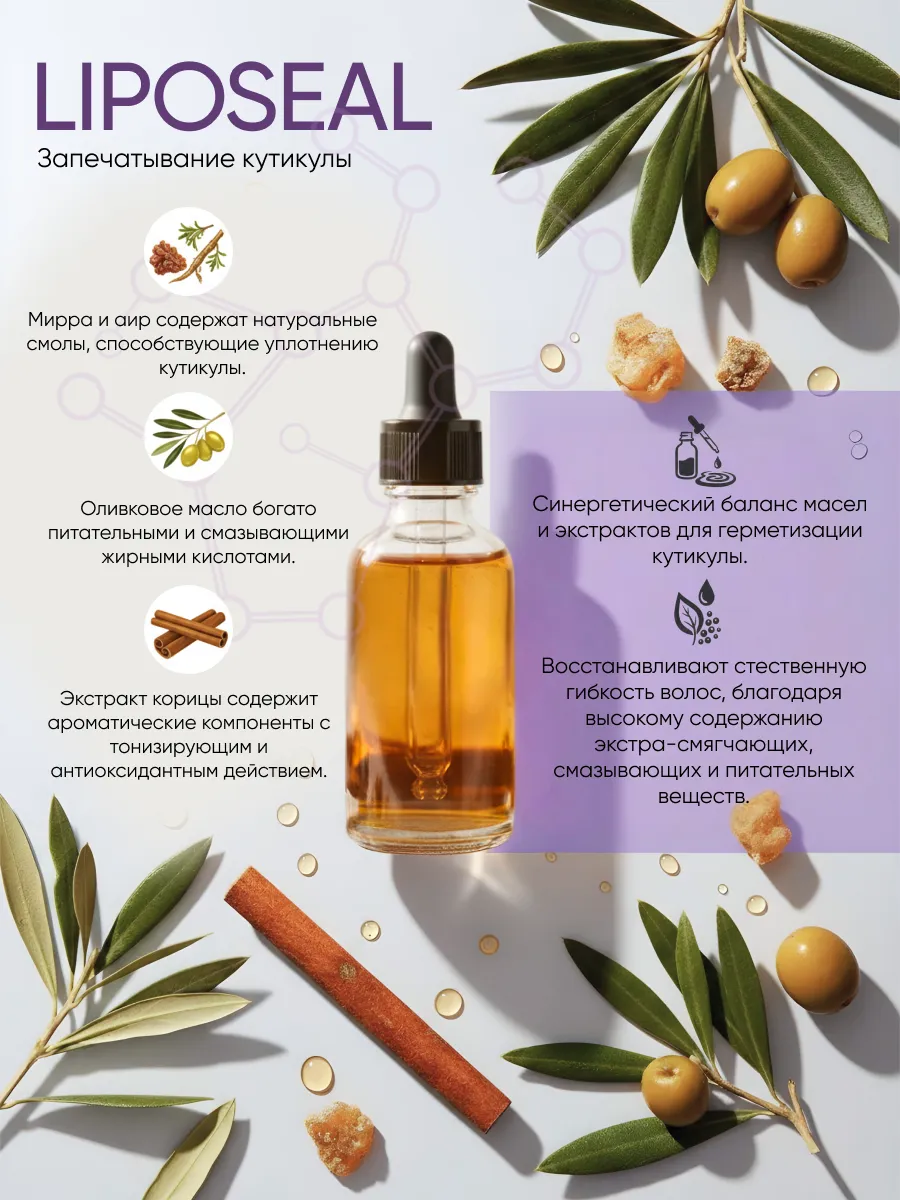 LIPOSEAL

Запечатывание кутикулы

Мирра и аир содержат натуральные смолы, способствующие уплотнению кутикулы.

Оливковое масло богато питательными и смазывающими жирными кислотами.

Экстракт корицы содержит ароматические компоненты с тонизирующим и антиоксидантным действием.

Синергетический баланс масел и экстрактов для герметизации кутикулы.

Восстанавливают стественную гибкость волос, благодаря высокому содержанию экстра-смягчающих, смазывающих и питательных веществ.