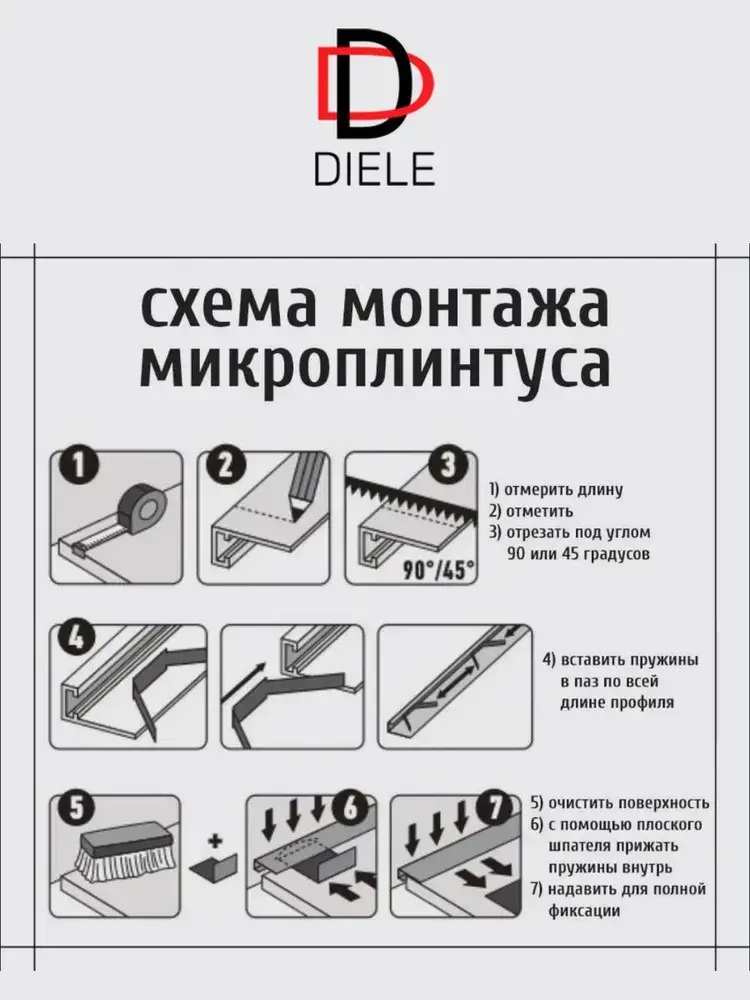 DIELE

схема монтажа микроплинтуса

1

2

3

90°/45°

1) отмерить длину
2) отметить
3) отрезать под углом 90 или 45 градусов

4

4) вставить пружины в паз по всей длине профиля

5

+

6

7

5) очистить поверхность
6) с помощью плоского шпателя прижать пружины внутрь
7) надавить для полной фиксации