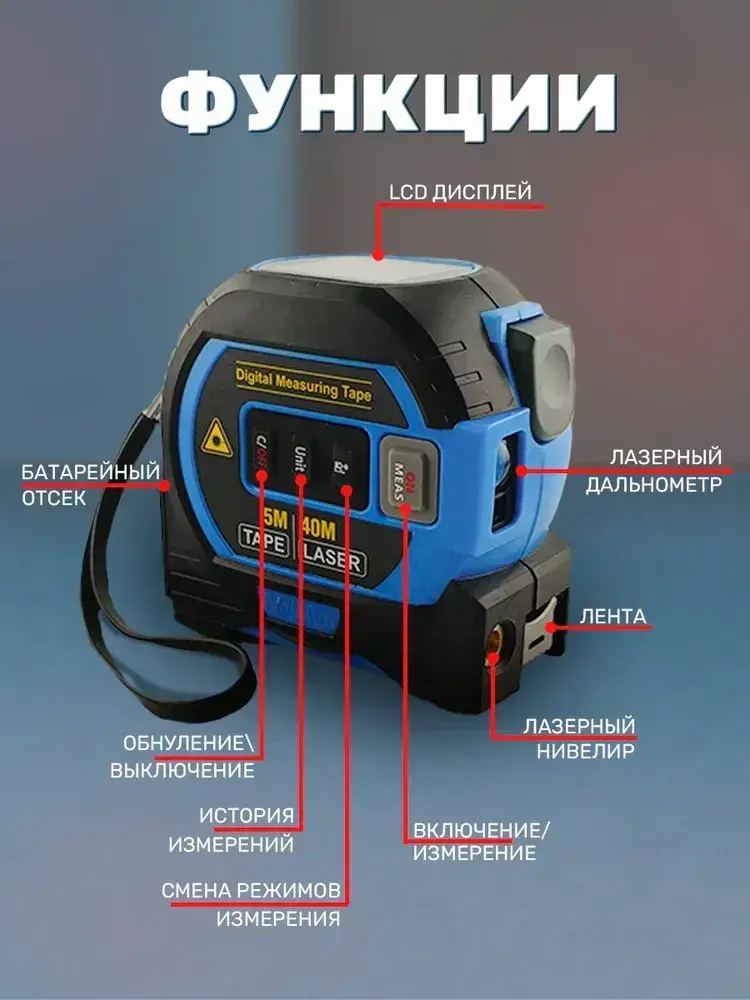 ФУНКЦИИ

LCD ДИСПЛЕЙ

Digital Measuring Tape

C/OFF

Unit

ON MEAS

5M TAPE

40M LASER

БАТАРЕЙНЫЙ ОТСЕК

ЛАЗЕРНЫЙ ДАЛЬНОМЕТР

ЛЕНТА

ЛАЗЕРНЫЙ НИВЕЛИР

ОБНУЛЕНИЕ\ ВЫКЛЮЧЕНИЕ

ИСТОРИЯ ИЗМЕРЕНИЙ

ВКЛЮЧЕНИЕ/ ИЗМЕРЕНИЕ

СМЕНА РЕЖИМОВ ИЗМЕРЕНИЯ