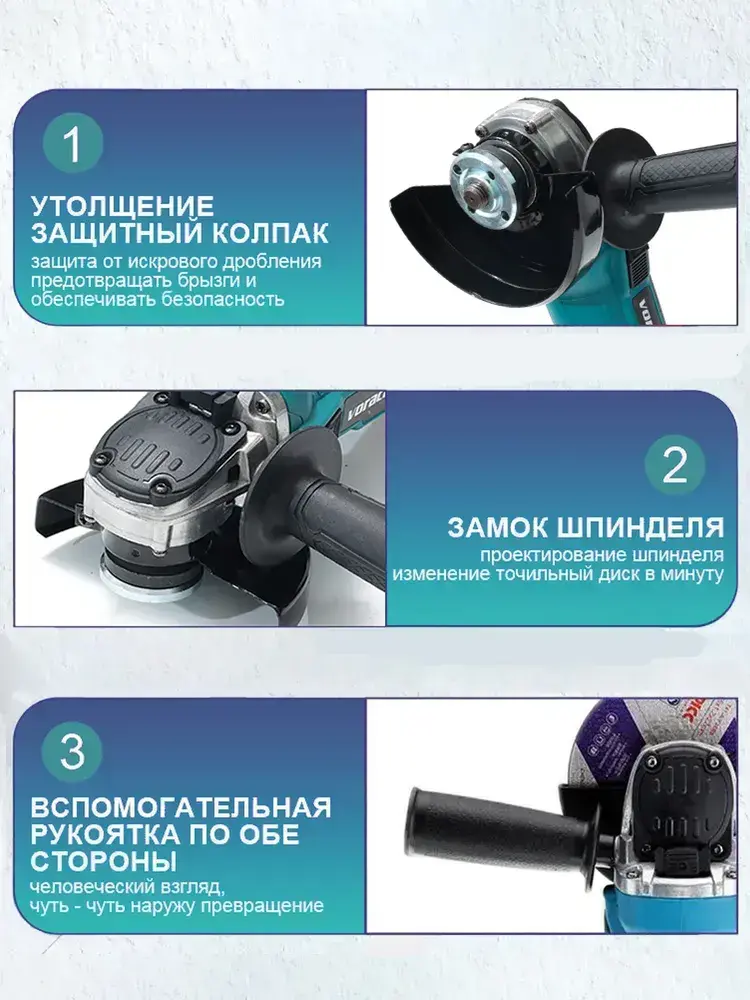 1

УТОЛЩЕНИЕ ЗАЩИТНЫЙ КОЛПАК

защита от искрового дробления предотвращать брызги и обеспечивать безопасность

2

ЗАМОК ШПИНДЕЛЯ

проектирование шпинделя изменение точильный диск в минуту

3

ВСПОМОГАТЕЛЬНАЯ РУКОЯТКА ПО ОБЕ СТОРОНЫ

человеческий взгляд, чуть - чуть наружу превращение