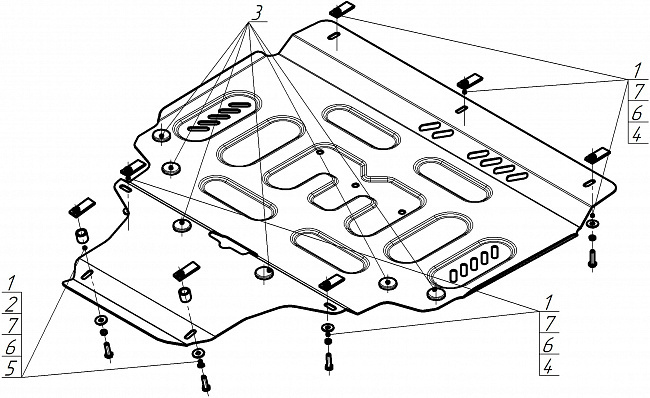 3

1
7
6
4

1
2
7
6
5

1
7
6
4