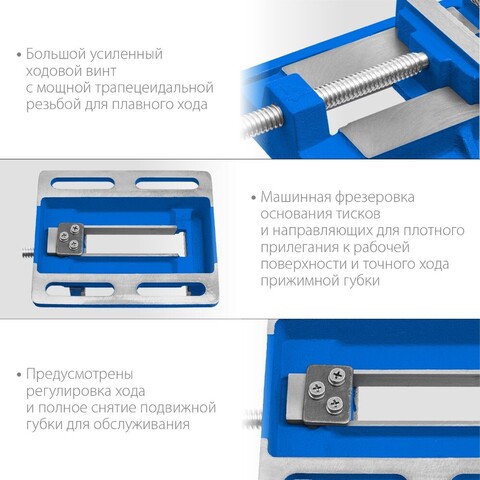 • Большой усиленный ходовой винт с мощной трапецеидальной резьбой для плавного хода

• Машинная фрезеровка основания тисков и направляющих для плотного прилегания к рабочей поверхности и точного хода прижимной губки

• Предусмотрены регулировка хода и полное снятие подвижной губки для обслуживания