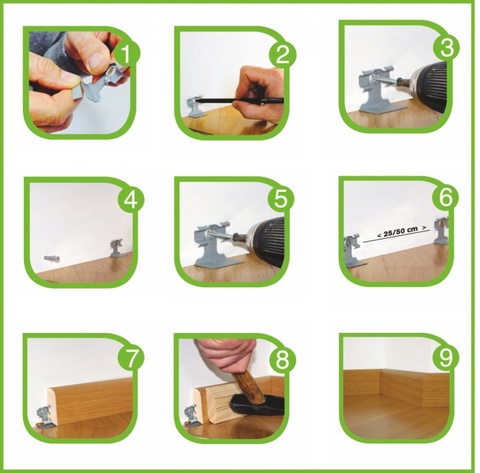 1

2

3

4

5

6

< 25/50 cm >

7

8

9