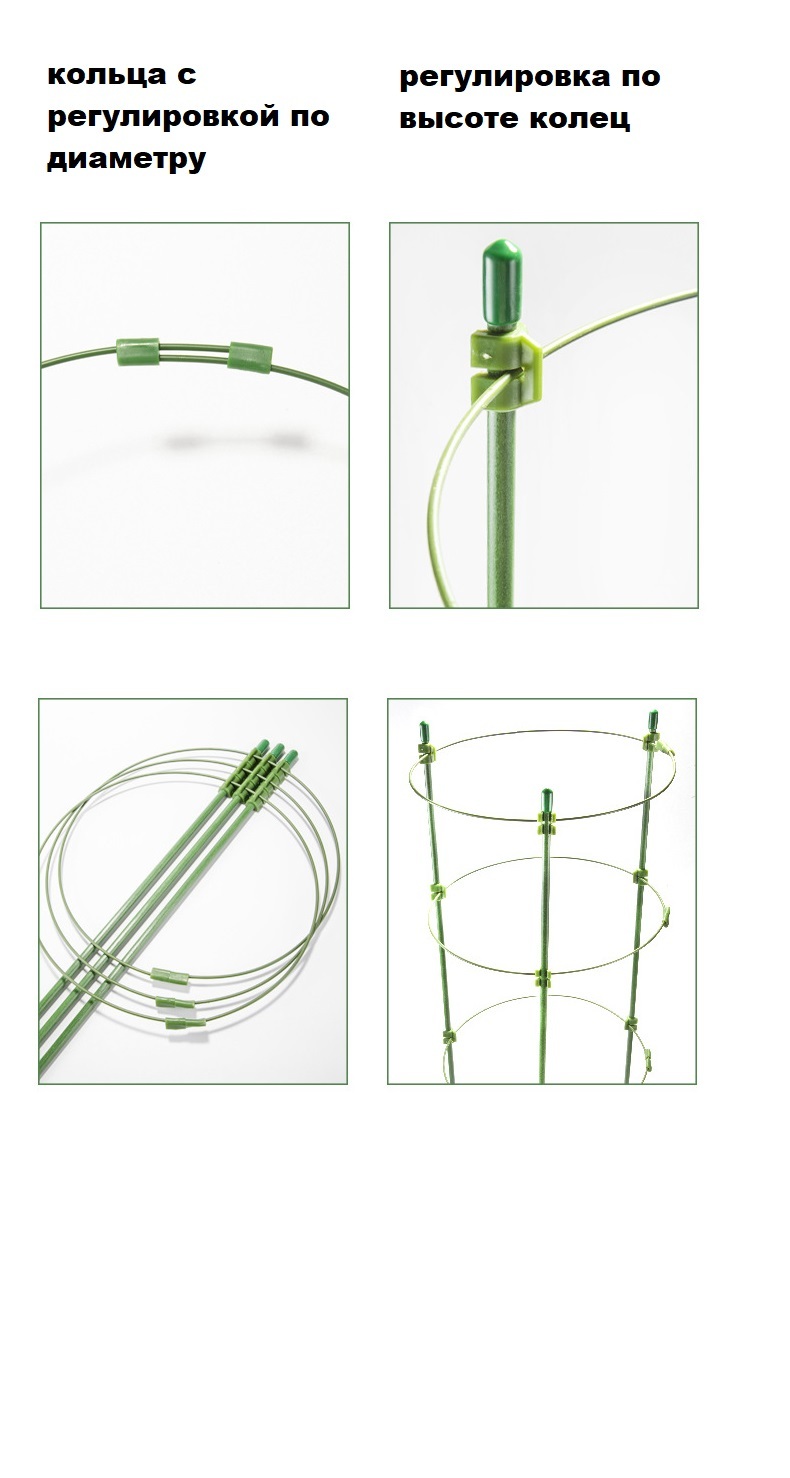 кольца с регулировкой по диаметру

регулировка по высоте колец