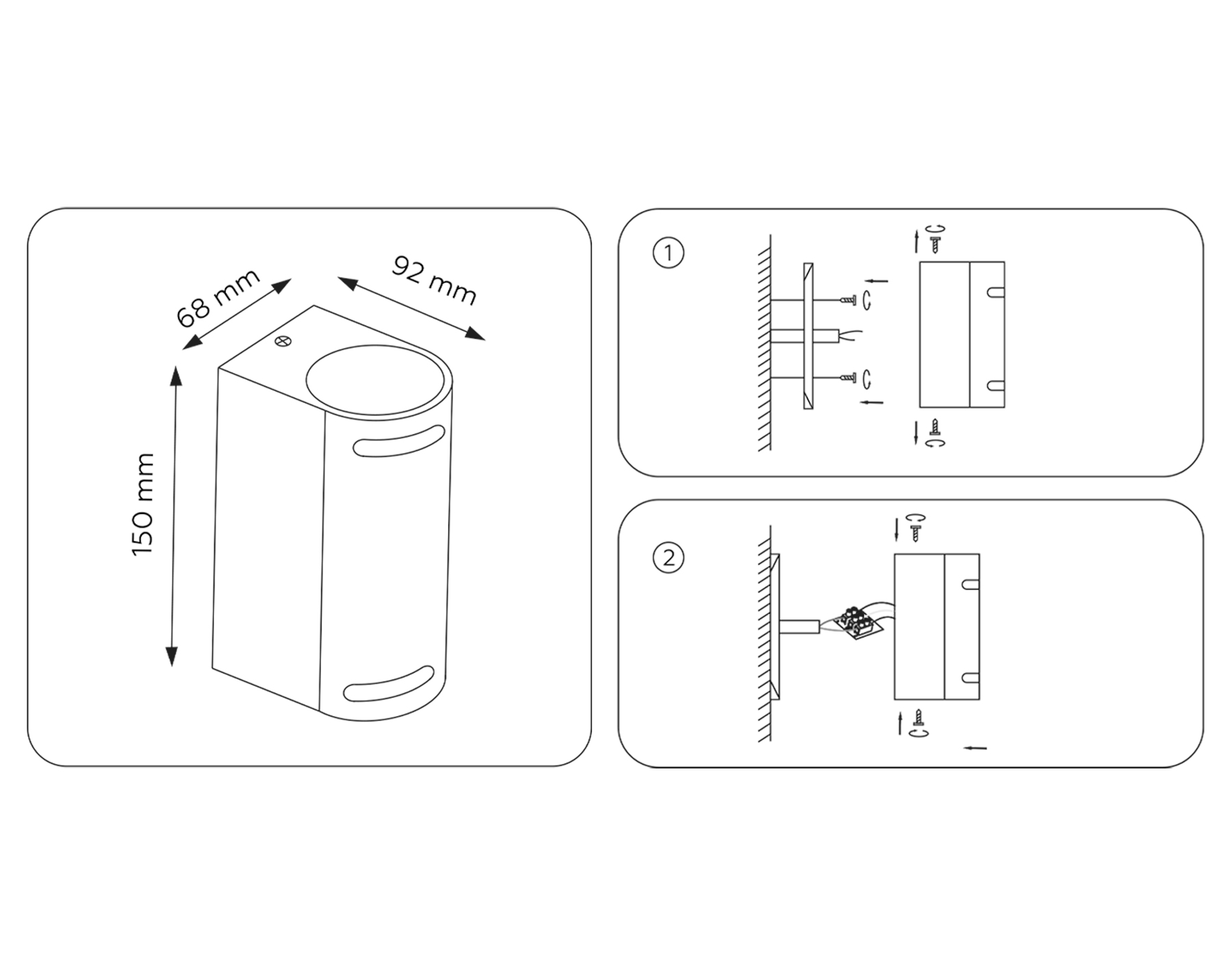 68 mm
92 mm
150 mm

1

2