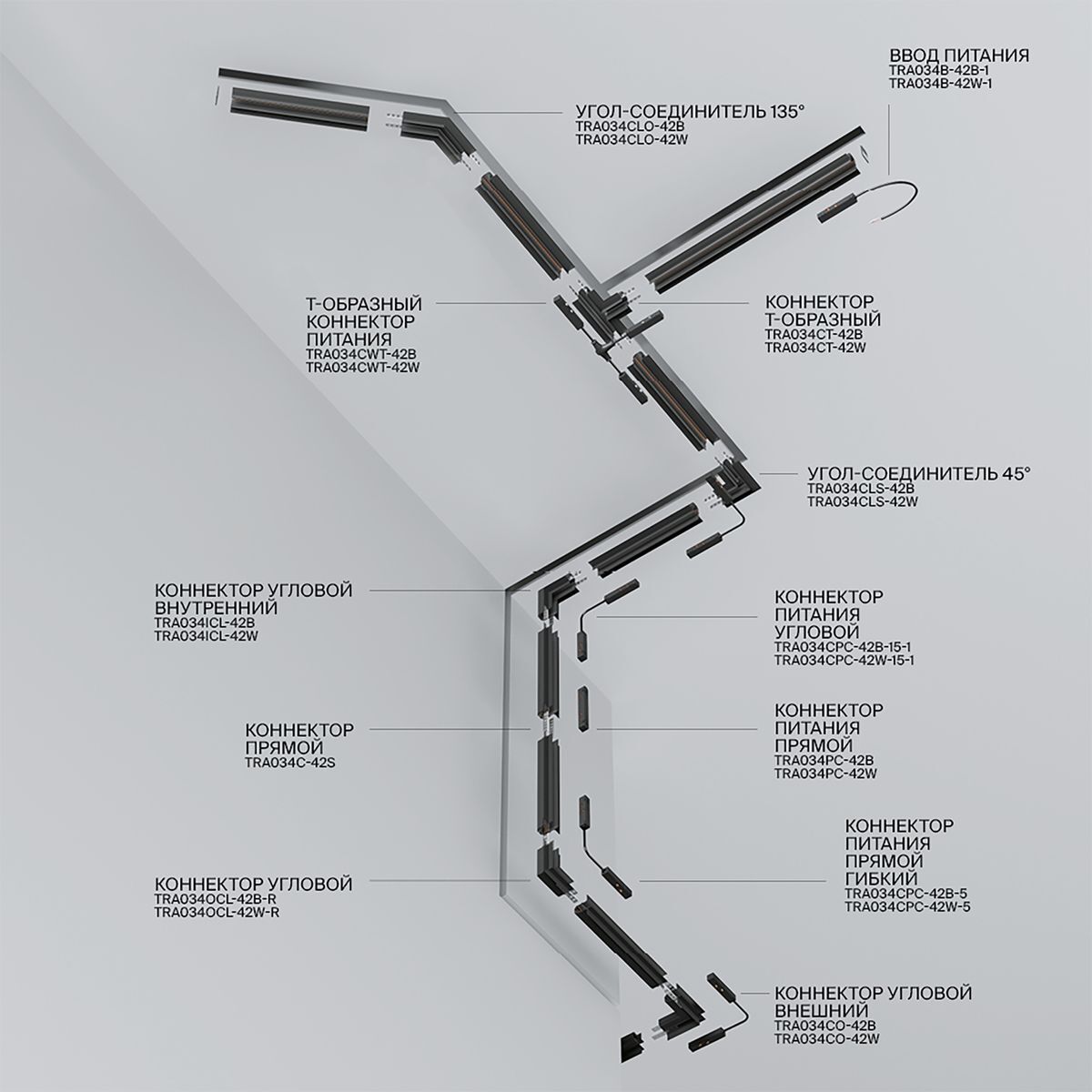 ВВОД ПИТАНИЯ
TRA034B-42B-1
TRA034B-42W-1

УГОЛ-СОЕДИНИТЕЛЬ 135°
TRA034CLO-42B
TRA034CLO-42W

Т-ОБРАЗНЫЙ КОННЕКТОР ПИТАНИЯ
TRA034CWT-42B
TRA034CWT-42W

КОННЕКТОР Т-ОБРАЗНЫЙ
TRA034CT-42B
TRA034CT-42W

УГОЛ-СОЕДИНИТЕЛЬ 45°
TRA034CLS-42B
TRA034CLS-42W

КОННЕКТОР УГЛОВОЙ ВНУТРЕННИЙ
TRA034ICL-42B
TRA034ICL-42W

КОННЕКТОР ПИТАНИЯ УГЛОВОЙ
TRA034CPC-42B-15-1
TRA034CPC-42W-15-1

КОННЕКТОР ПРЯМОЙ
TRA034C-42S

КОННЕКТОР ПИТАНИЯ ПРЯМОЙ
TRA034PC-42B
TRA034PC-42W

КОННЕКТОР ПИТАНИЯ ПРЯМОЙ ГИБКИЙ
TRA034CPC-42B-5
TRA034CPC-42W-5

КОННЕКТОР УГЛОВОЙ
TRA034OCL-42B-R
TRA034OCL-42W-R

КОННЕКТОР УГЛОВОЙ ВНЕШНИЙ
TRA034CO-42B
TRA034CO-42W