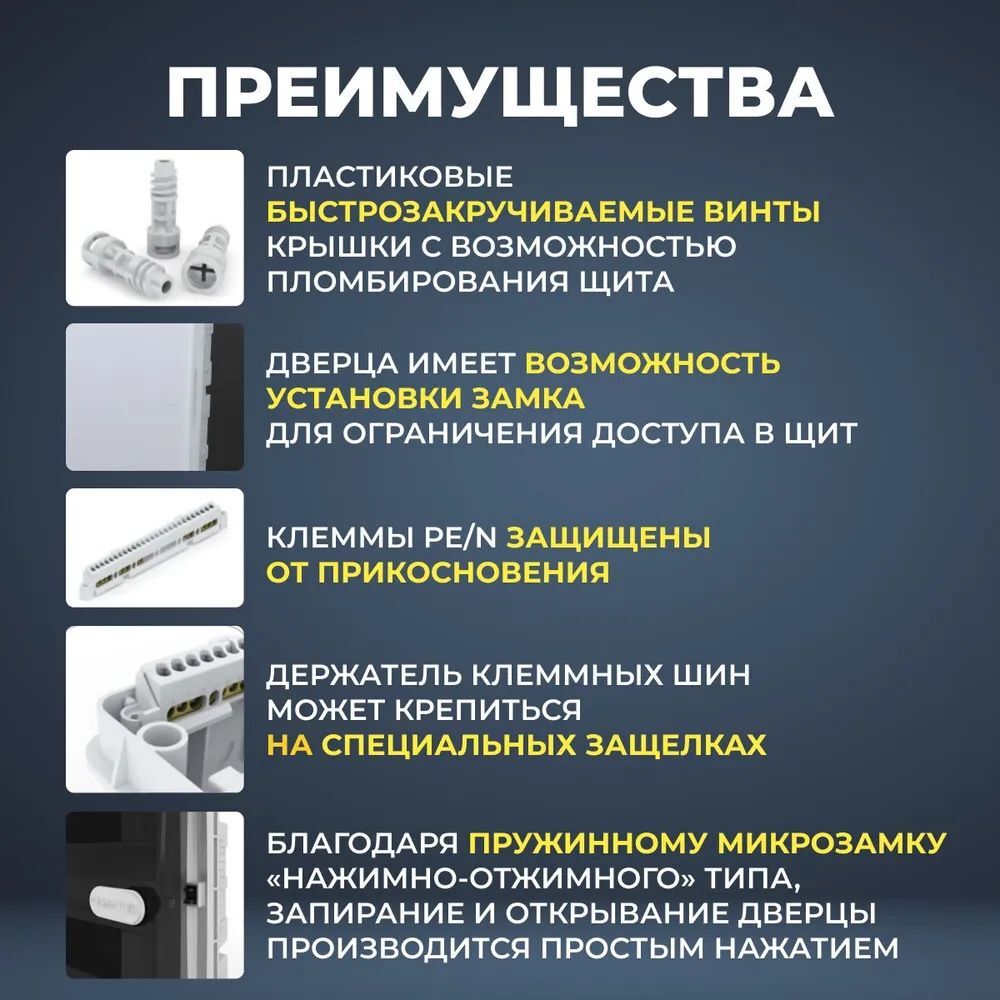 ПРЕИМУЩЕСТВА

ПЛАСТИКОВЫЕ БЫСТРОЗАКРУЧИВАЕМЫЕ ВИНТЫ КРЫШКИ С ВОЗМОЖНОСТЬЮ ПЛОМБИРОВАНИЯ ЩИТА

ДВЕРЦА ИМЕЕТ ВОЗМОЖНОСТЬ УСТАНОВКИ ЗАМКА ДЛЯ ОГРАНИЧЕНИЯ ДОСТУПА В ЩИТ

КЛЕММЫ PE/N ЗАЩИЩЕНЫ ОТ ПРИКОСНОВЕНИЯ

ДЕРЖАТЕЛЬ КЛЕММНЫХ ШИН МОЖЕТ КРЕПИТЬСЯ НА СПЕЦИАЛЬНЫХ ЗАЩЕЛКАХ

БЛАГОДАРЯ ПРУЖИННОМУ МИКРОЗАМКУ «НАЖИМНО-ОТЖИМНОГО» ТИПА, ЗАПИРАНИЕ И ОТКРЫВАНИЕ ДВЕРЦЫ ПРОИЗВОДИТСЯ ПРОСТЫМ НАЖАТИЕМ