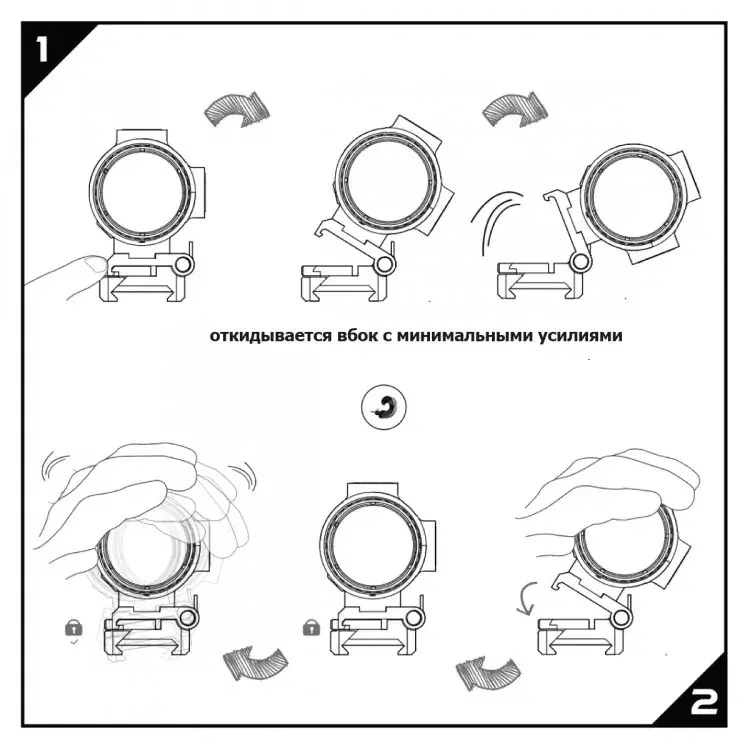 1

откидывается вбок с минимальными усилиями

2