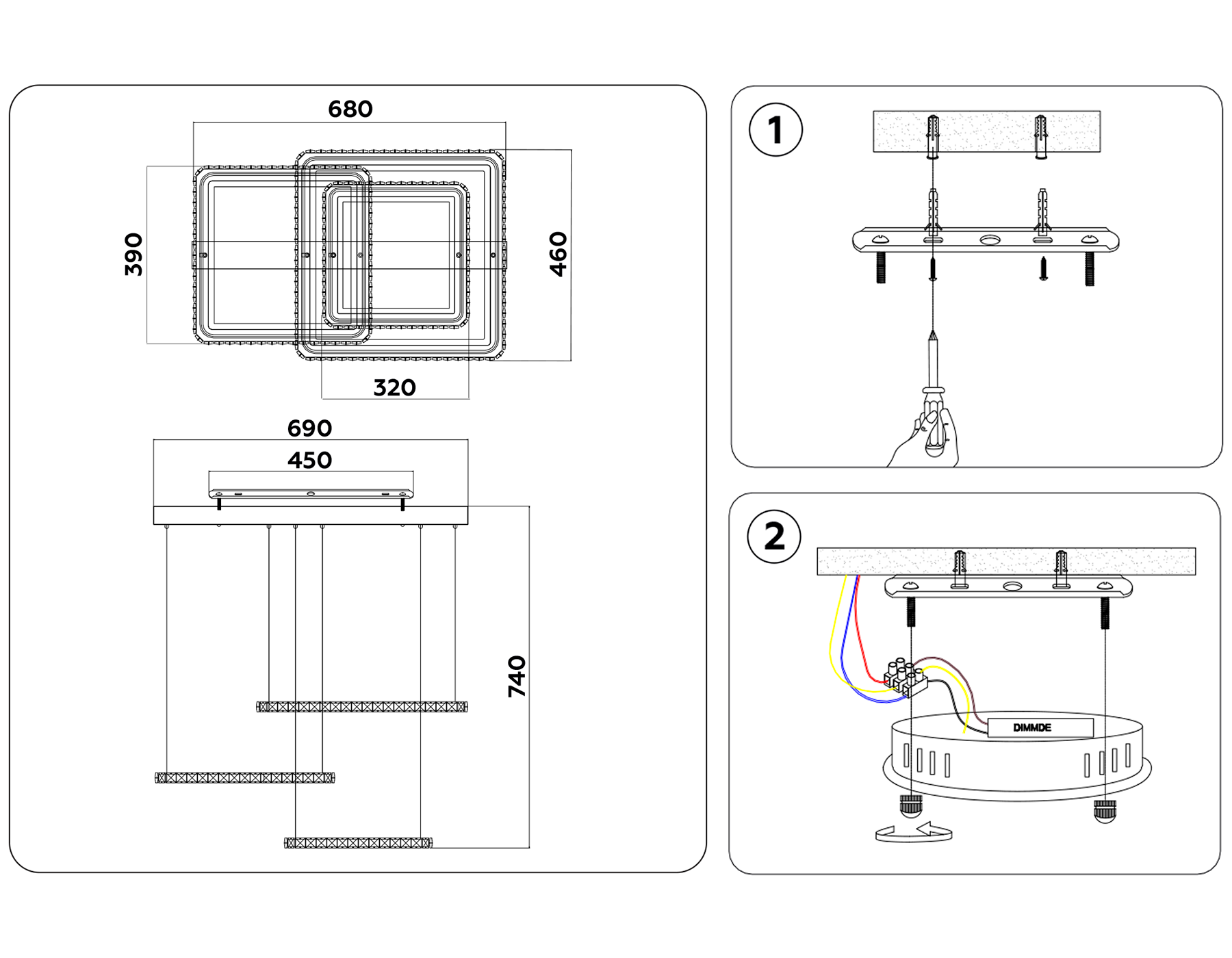 680

390

460

320

690

450

740

1

2

DIMMDE