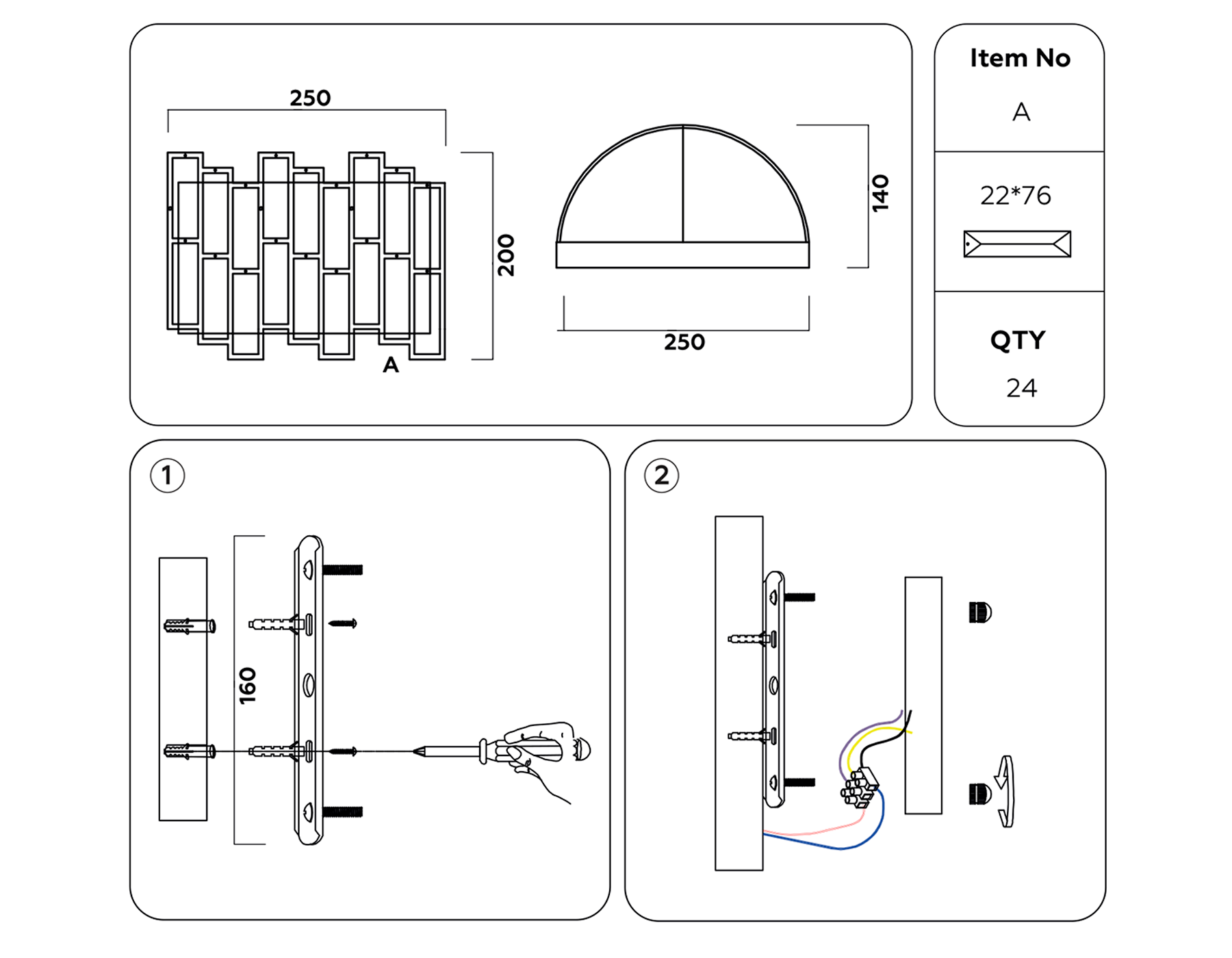 250

200

A

140

250

Item No

A

22*76

QTY

24

1

160

2