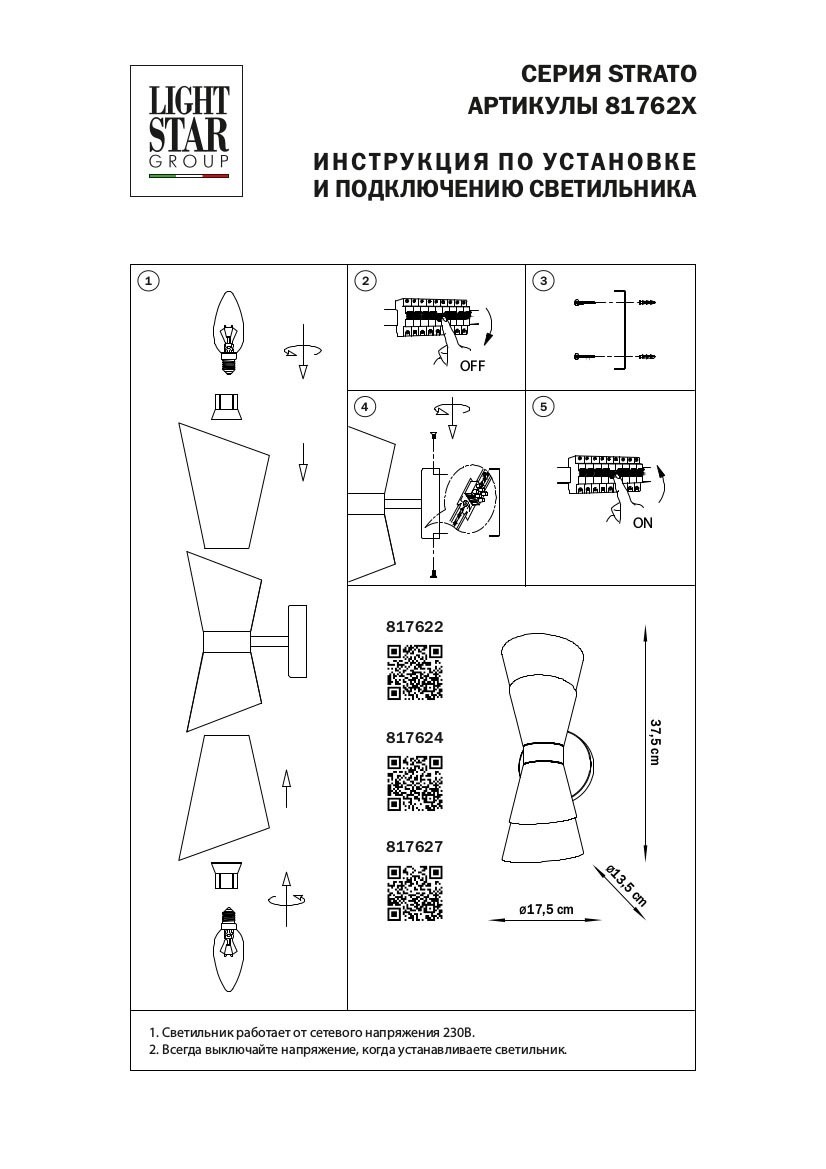 LIGHT STAR GROUP

СЕРИЯ STRATO
АРТИКУЛЫ 81762X

ИНСТРУКЦИЯ ПО УСТАНОВКЕ
И ПОДКЛЮЧЕНИЮ СВЕТИЛЬНИКА

1

2

OFF

3

4

5

ON

817622

817624

817627

37,5 cm

ø13,5 cm

ø17,5 cm

1. Светильник работает от сетевого напряжения 230В.
2. Всегда выключайте напряжение, когда устанавливаете светильник.