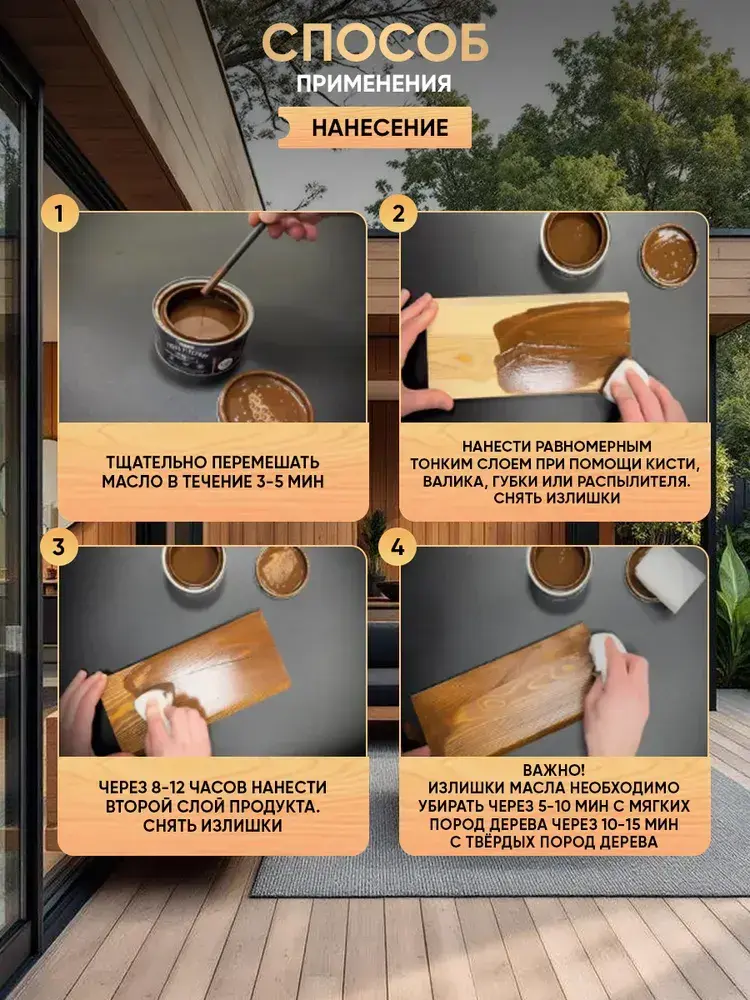 СПОСОБ
ПРИМЕНЕНИЯ
НАНЕСЕНИЕ

1
ТЩАТЕЛЬНО ПЕРЕМЕШАТЬ МАСЛО В ТЕЧЕНИЕ 3-5 МИН

2
НАНЕСТИ РАВНОМЕРНЫМ ТОНКИМ СЛОЕМ ПРИ ПОМОЩИ КИСТИ, ВАЛИКА, ГУБКИ ИЛИ РАСПЫЛИТЕЛЯ. СНЯТЬ ИЗЛИШКИ

3
ЧЕРЕЗ 8-12 ЧАСОВ НАНЕСТИ ВТОРОЙ СЛОЙ ПРОДУКТА. СНЯТЬ ИЗЛИШКИ

4
ВАЖНО!
ИЗЛИШКИ МАСЛА НЕОБХОДИМО УБИРАТЬ ЧЕРЕЗ 5-10 МИН С МЯГКИХ ПОРОД ДЕРЕВА ЧЕРЕЗ 10-15 МИН С ТВЁРДЫХ ПОРОД ДЕРЕВА