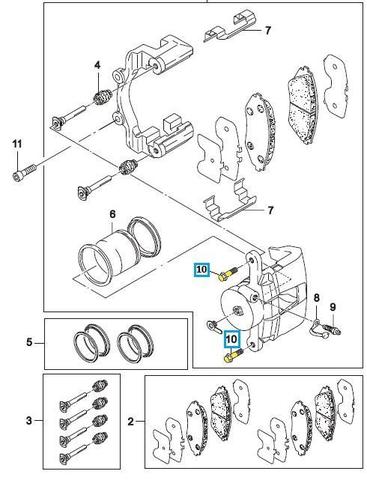 7
4
11
7
6
10
8
9
10
5
3
2